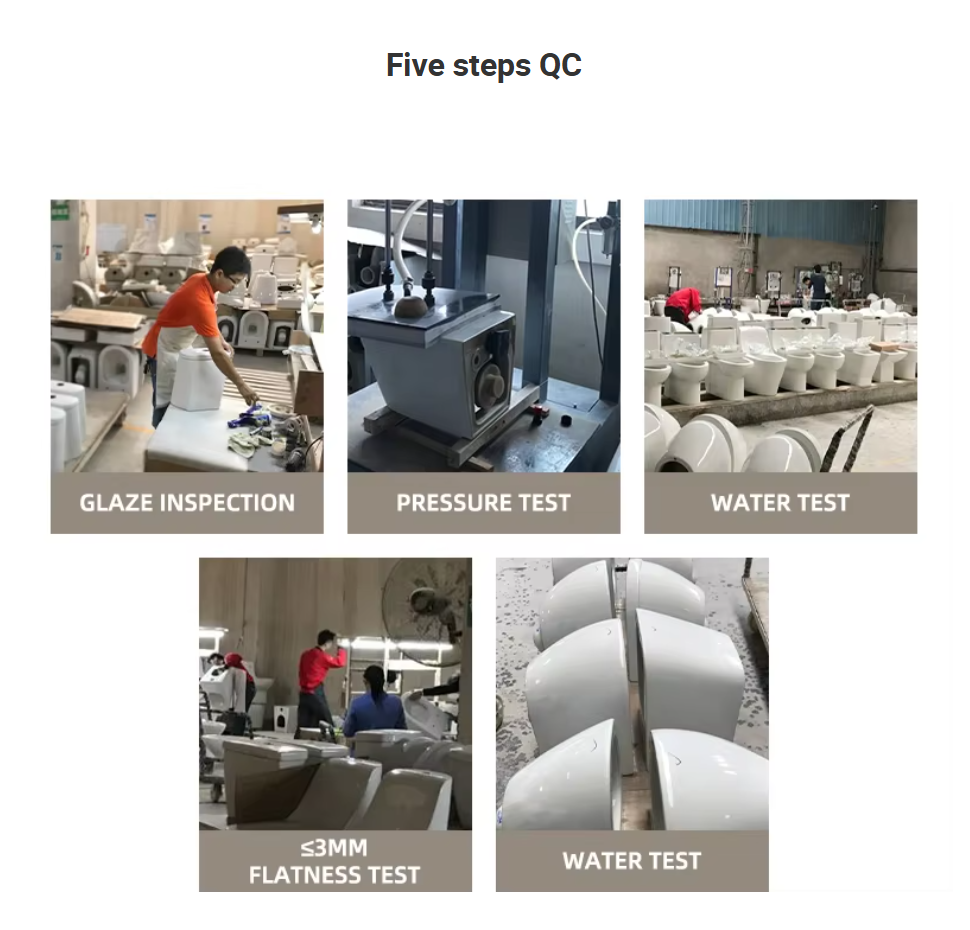 Five steps QC

GLAZE INSPECTION

PRESSURE TEST

WATER TEST

≤3MM
FLATNESS TEST

WATER TEST