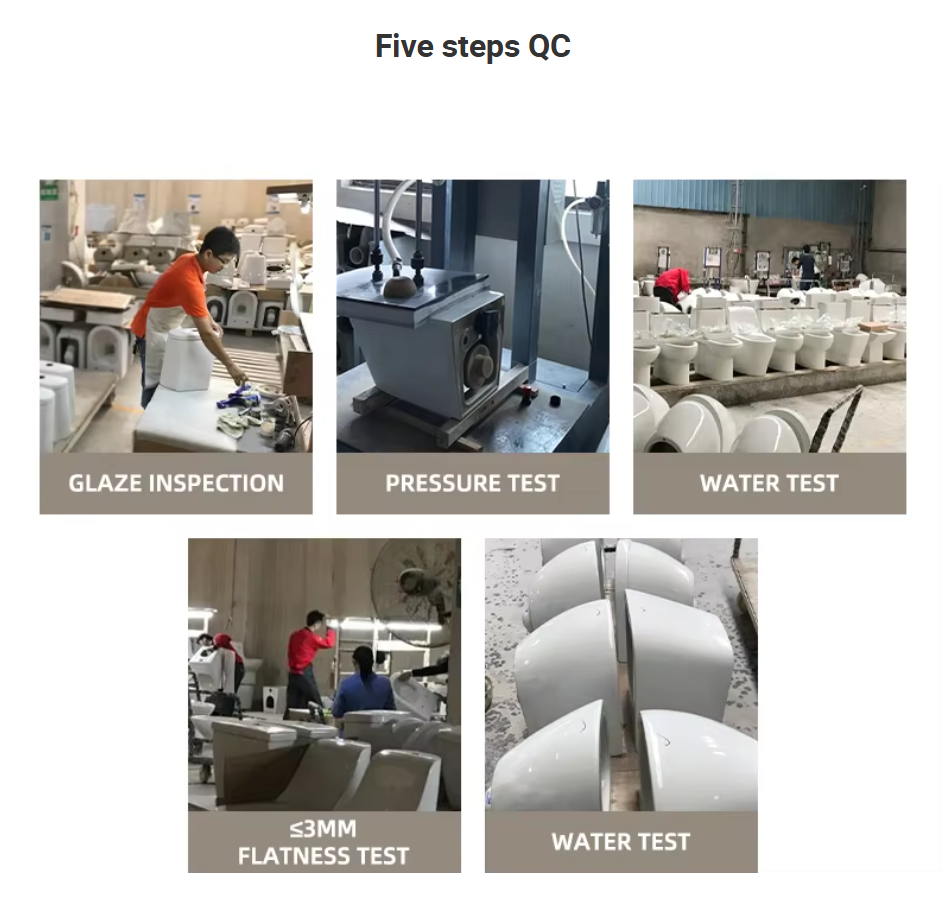 Five steps QC

GLAZE INSPECTION

PRESSURE TEST

WATER TEST

≤3MM
FLATNESS TEST

WATER TEST