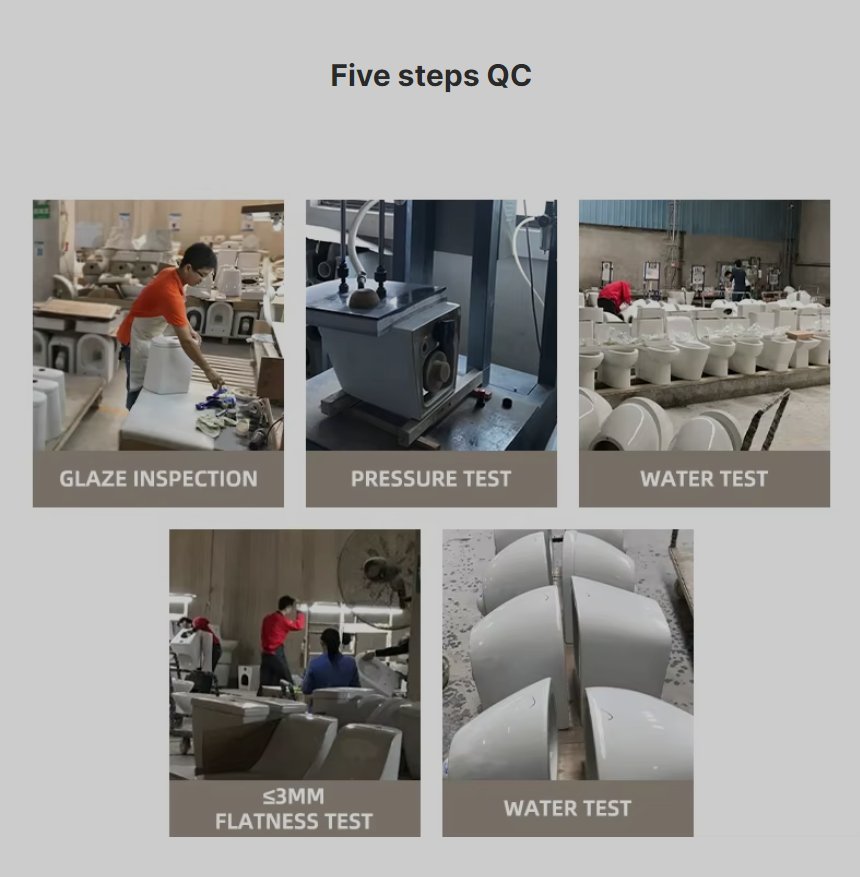 Five steps QC

GLAZE INSPECTION

PRESSURE TEST

WATER TEST

≤3MM
FLATNESS TEST

WATER TEST