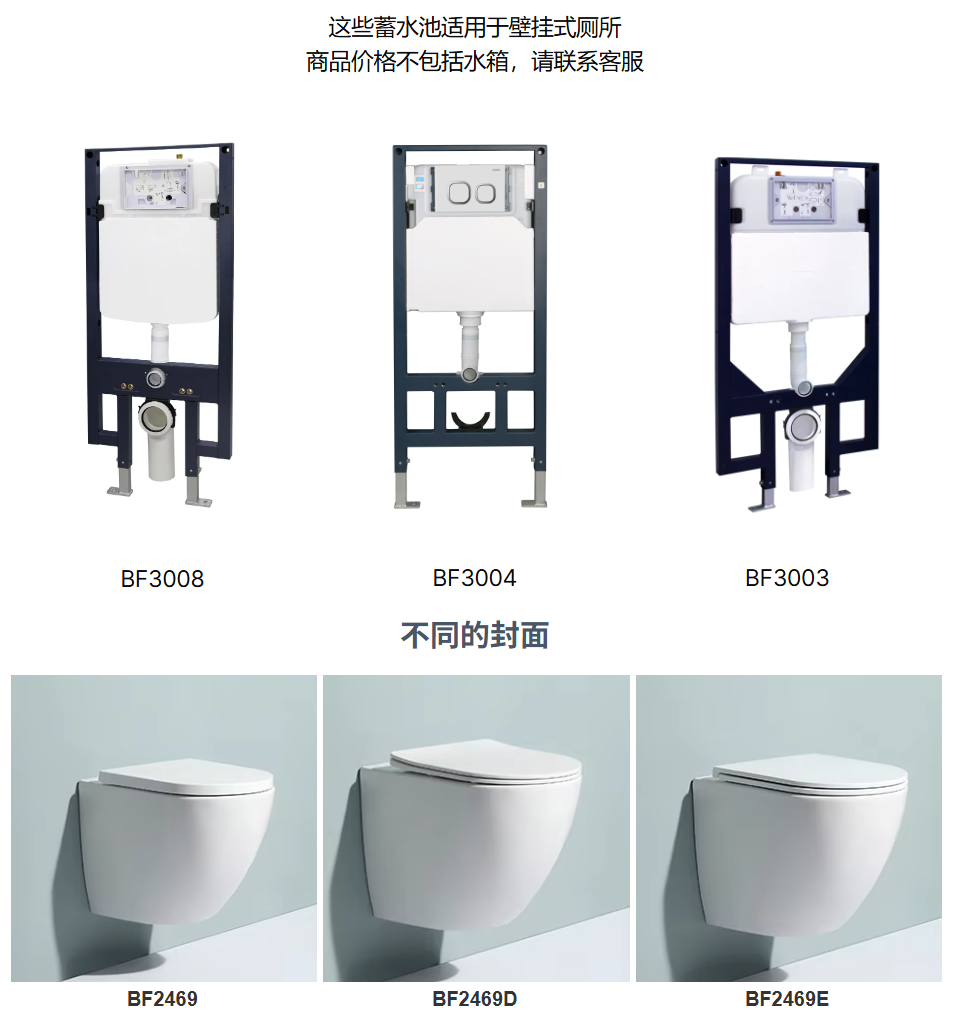 这些蓄水池适用于壁挂式厕所
商品价格不包括水箱，请联系客服

BF3008

BF3004

BF3003

不同的封面

BF2469

BF2469D

BF2469E