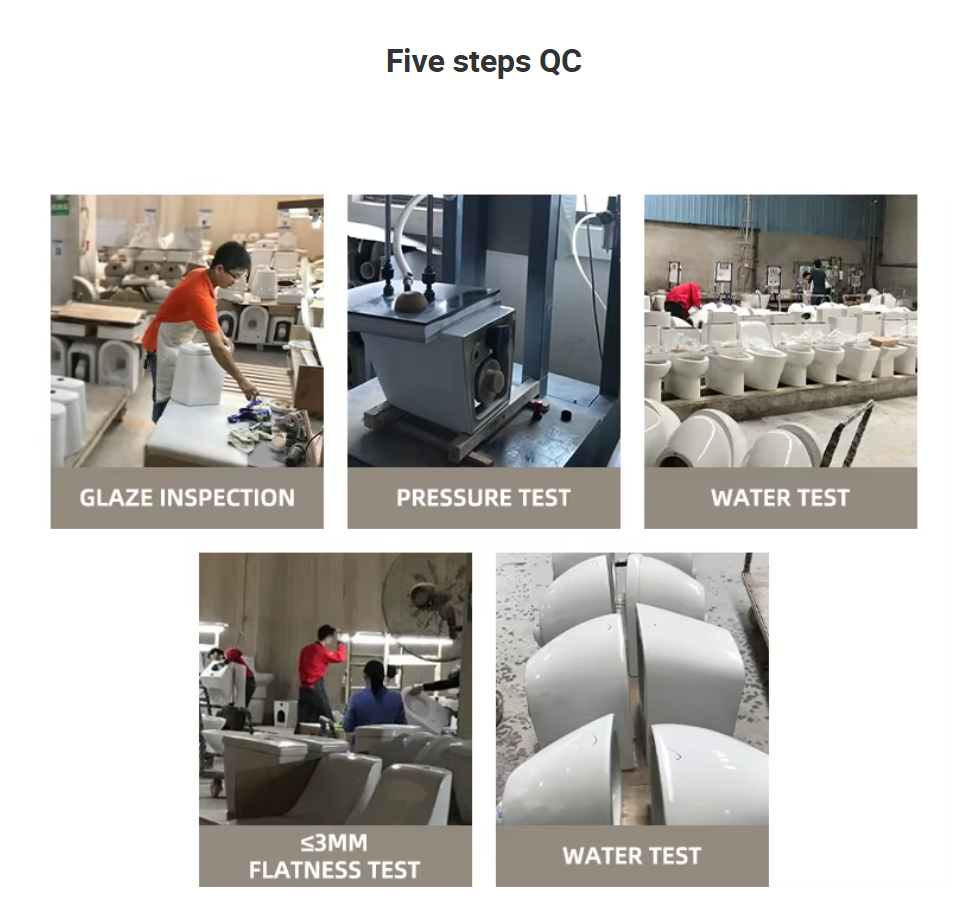 Five steps QC

GLAZE INSPECTION

PRESSURE TEST

WATER TEST

≤3MM
FLATNESS TEST

WATER TEST