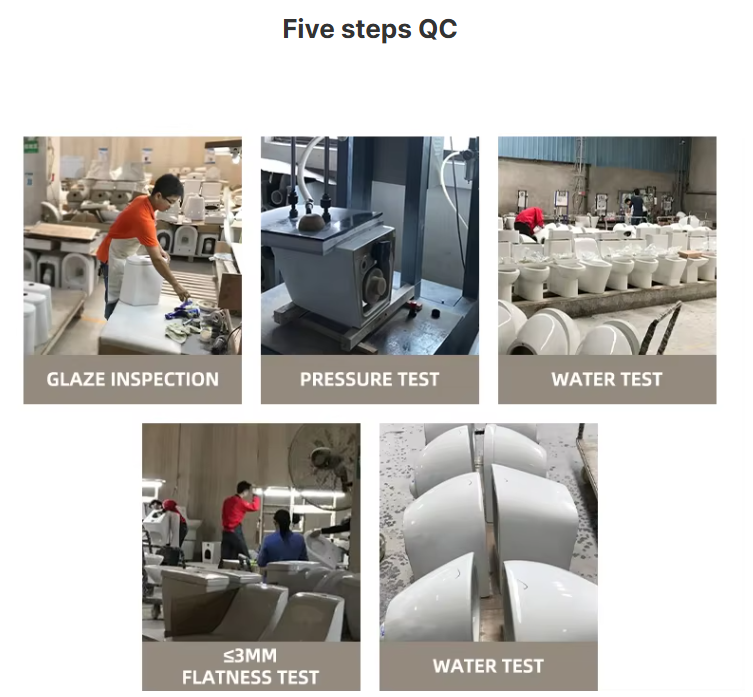 Five steps QC

GLAZE INSPECTION

PRESSURE TEST

WATER TEST

≤3MM
FLATNESS TEST

WATER TEST