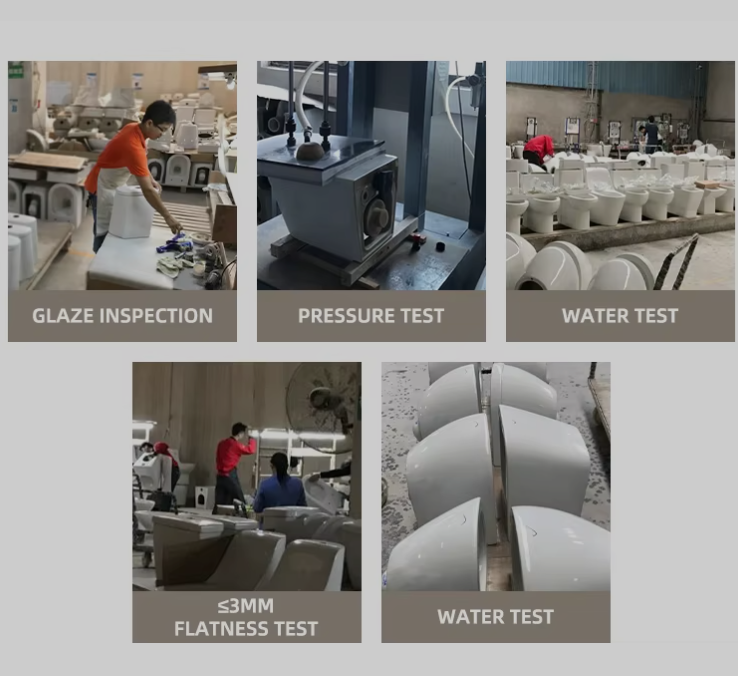 GLAZE INSPECTION

PRESSURE TEST

WATER TEST

≤3MM
FLATNESS TEST

WATER TEST