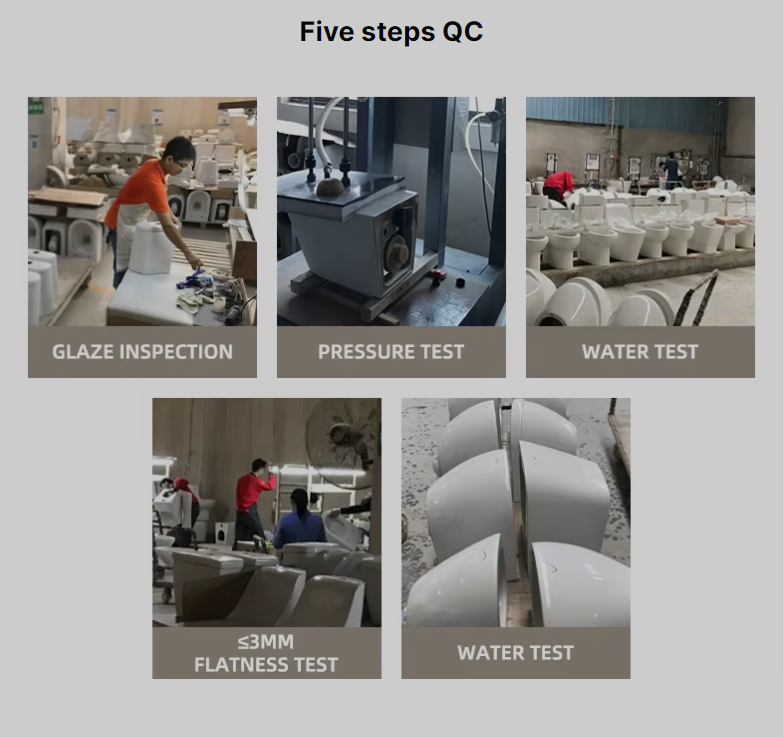 Five steps QC

GLAZE INSPECTION

PRESSURE TEST

WATER TEST

≤3MM
FLATNESS TEST

WATER TEST