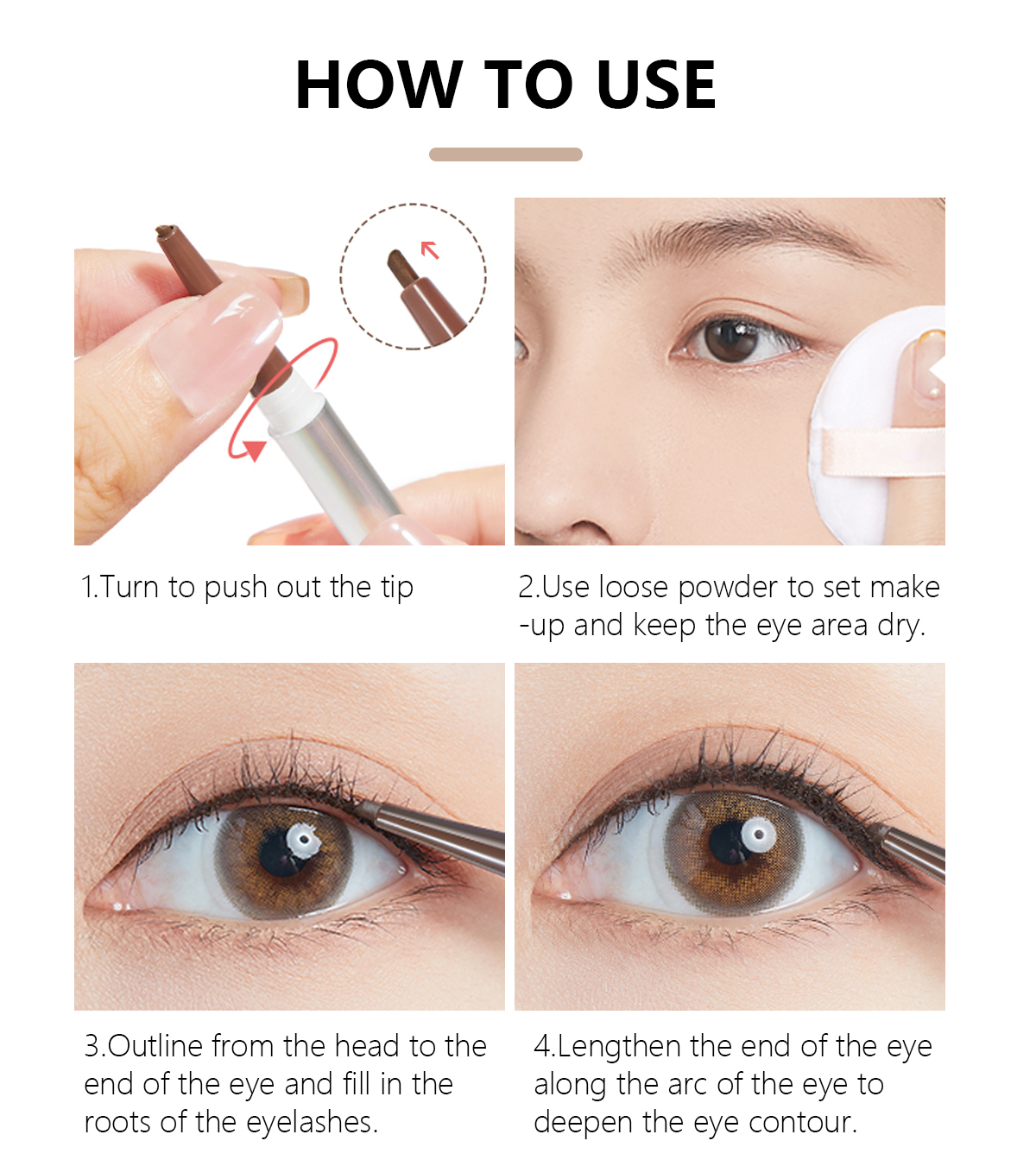 HOW TO USE

1.Turn to push out the tip

2.Use loose powder to set make -up and keep the eye area dry.

3.Outline from the head to the end of the eye and fill in the roots of the eyelashes.

4.Lengthen the end of the eye along the arc of the eye to deepen the eye contour.