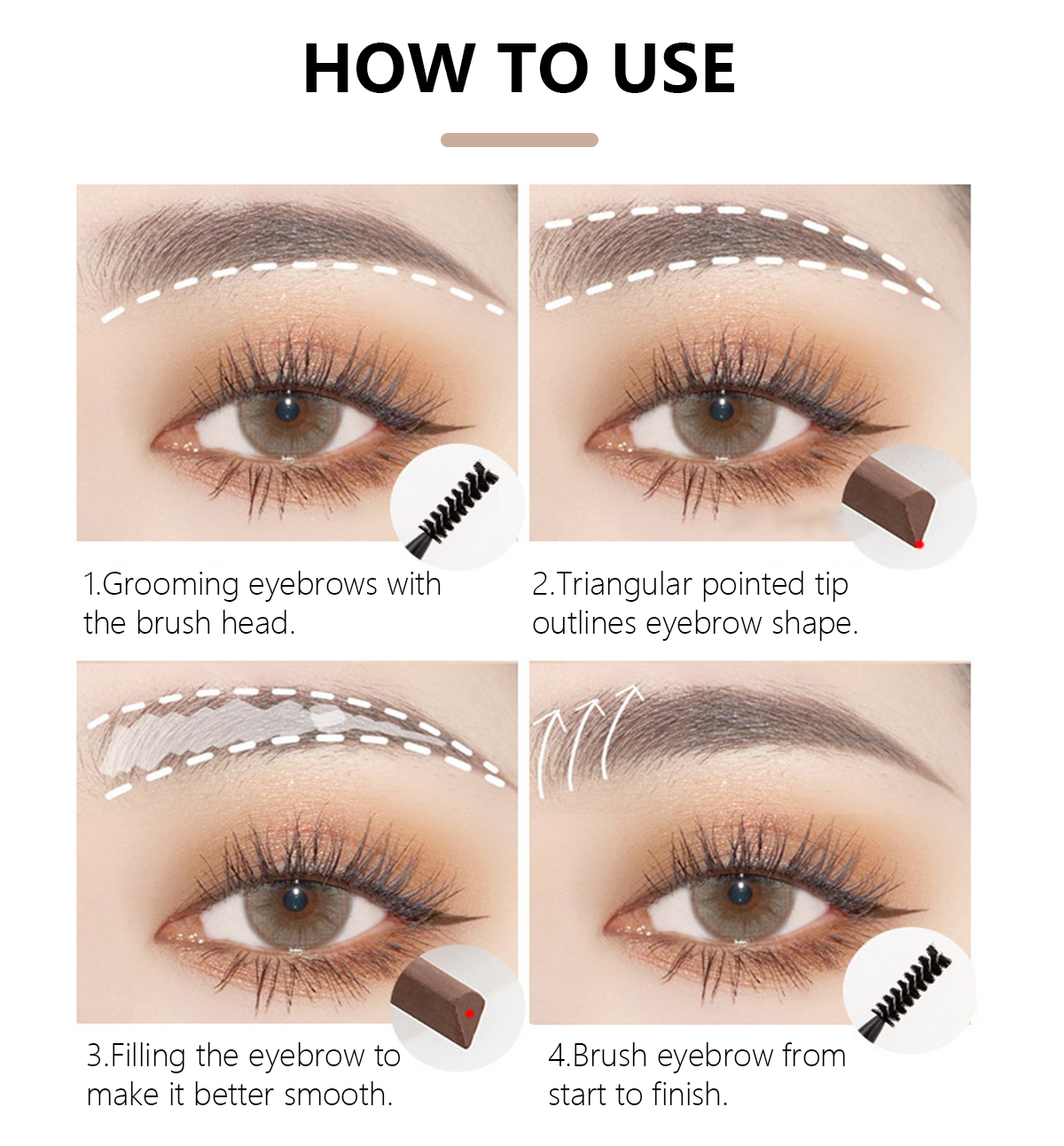 HOW TO USE

1.Grooming eyebrows with the brush head.

2.Triangular pointed tip outlines eyebrow shape.

3.Filling the eyebrow to make it better smooth.

4.Brush eyebrow from start to finish.