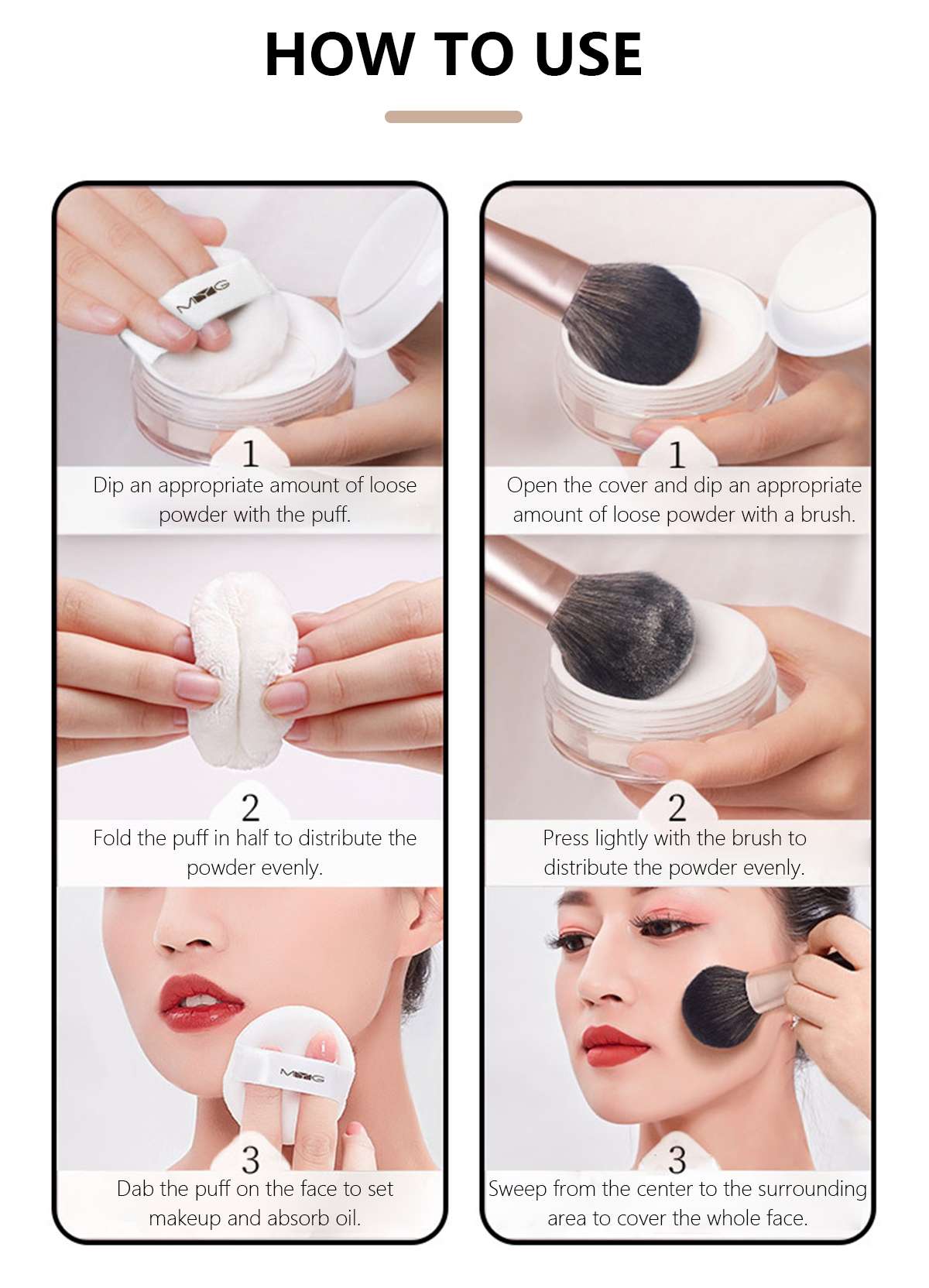 HOW TO USE

MYG

1
Dip an appropriate amount of loose powder with the puff.

2
Fold the puff in half to distribute the powder evenly.

MYG

3
Dab the puff on the face to set makeup and absorb oil.

1
Open the cover and dip an appropriate amount of loose powder with a brush.

2
Press lightly with the brush to distribute the powder evenly.

3
Sweep from the center to the surrounding area to cover the whole face.