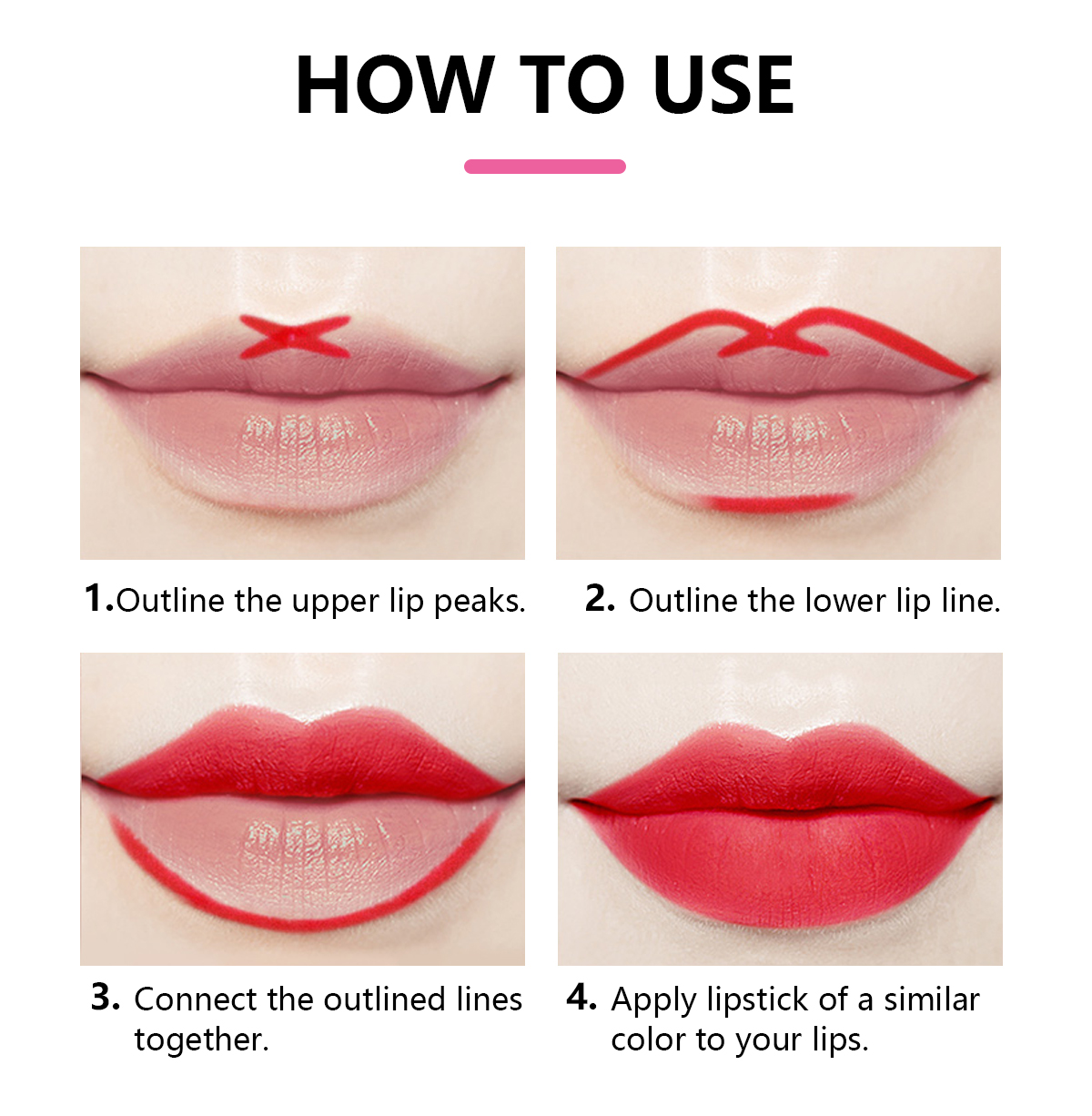 HOW TO USE

1.Outline the upper lip peaks.

2. Outline the lower lip line.

3. Connect the outlined lines together.

4. Apply lipstick of a similar color to your lips.