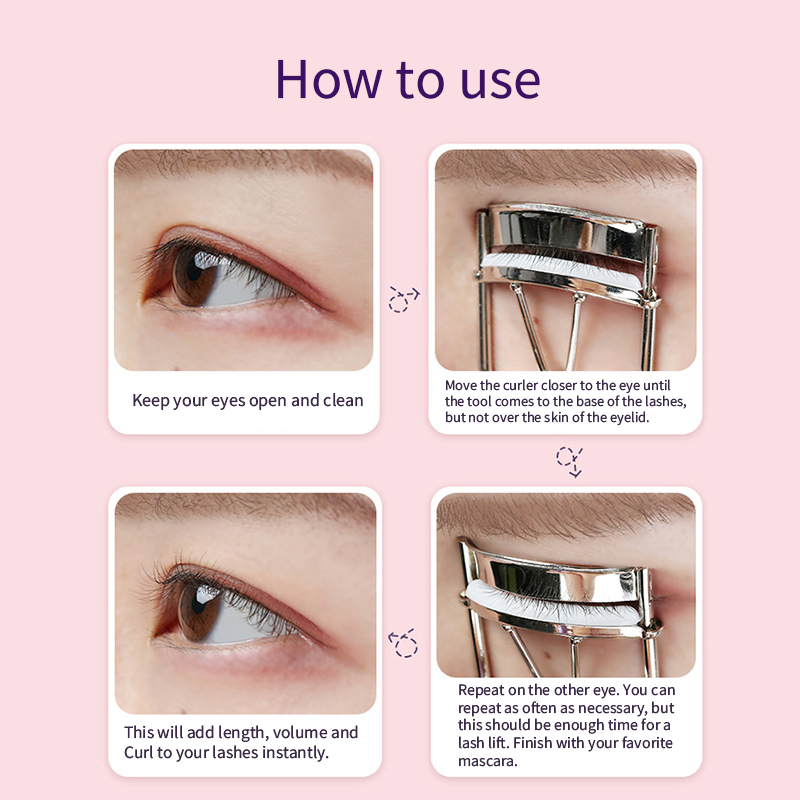 How to use

Keep your eyes open and clean

Move the curler closer to the eye until the tool comes to the base of the lashes, but not over the skin of the eyelid.

Repeat on the other eye. You can repeat as often as necessary, but this should be enough time for a lash lift. Finish with your favorite mascara.

This will add length, volume and Curl to your lashes instantly.