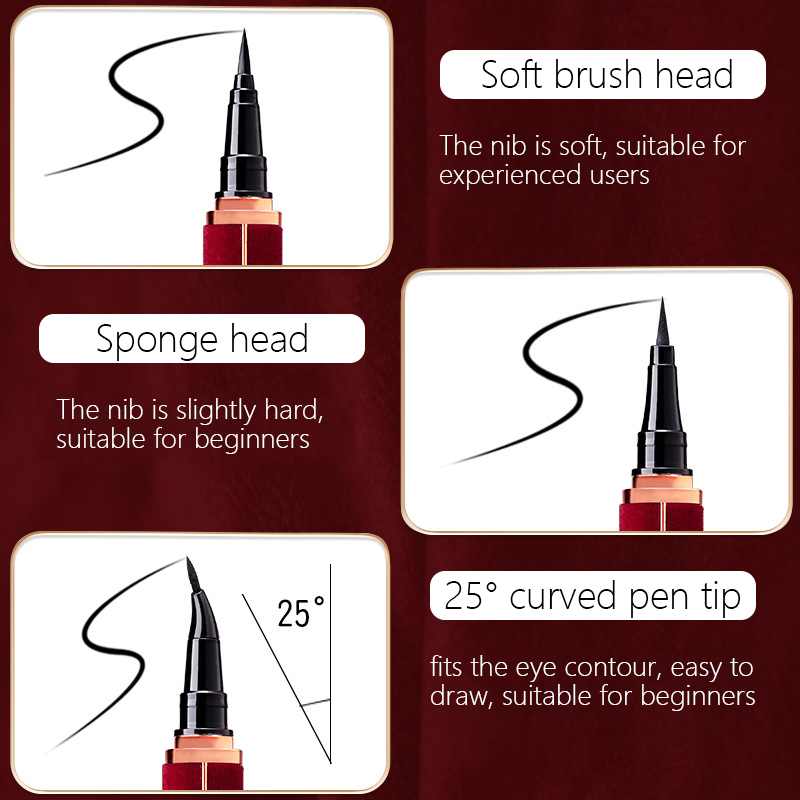 Soft brush head

The nib is soft, suitable for experienced users

Sponge head

The nib is slightly hard, suitable for beginners

25°

25° curved pen tip

fits the eye contour, easy to draw, suitable for beginners