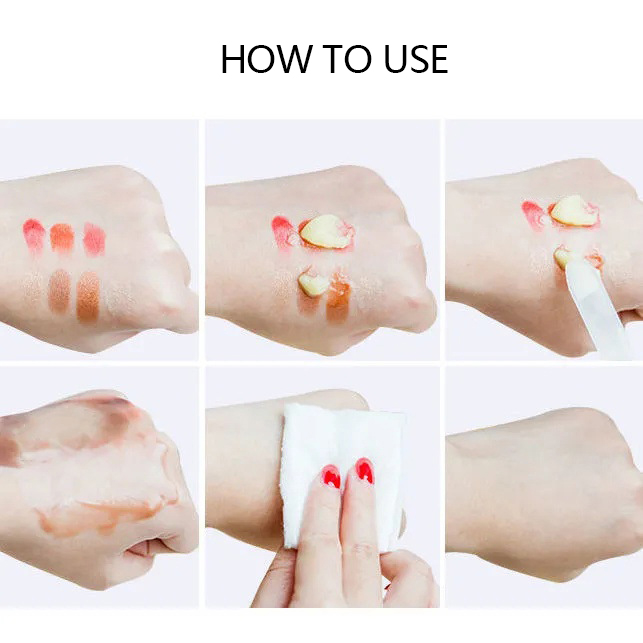 HOW TO USE