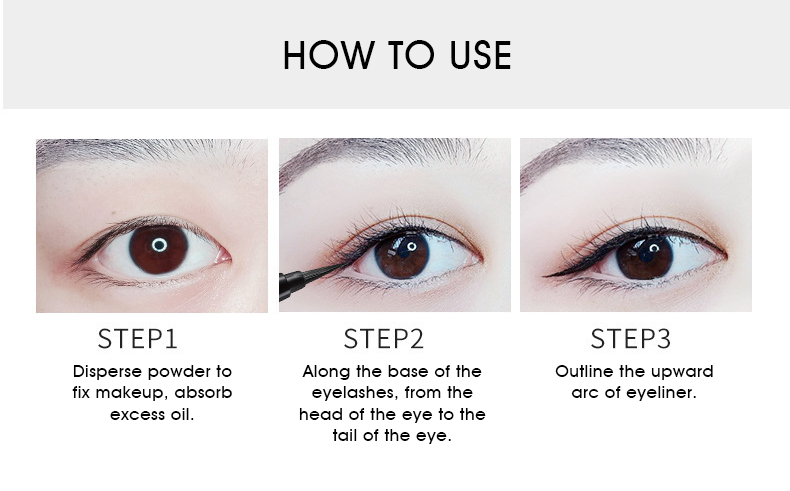 HOW TO USE

STEP1
Disperse powder to fix makeup, absorb excess oil.

STEP2
Along the base of the eyelashes, from the head of the eye to the tail of the eye.

STEP3
Outline the upward arc of eyeliner.