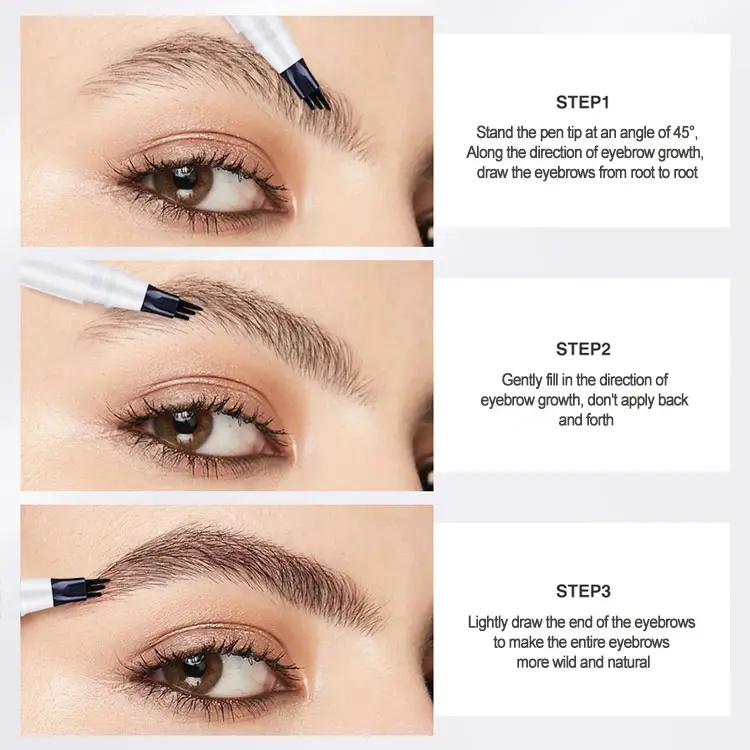 STEP1

Stand the pen tip at an angle of 45°, Along the direction of eyebrow growth, draw the eyebrows from root to root

STEP2

Gently fill in the direction of eyebrow growth, don't apply back and forth

STEP3

Lightly draw the end of the eyebrows to make the entire eyebrows more wild and natural