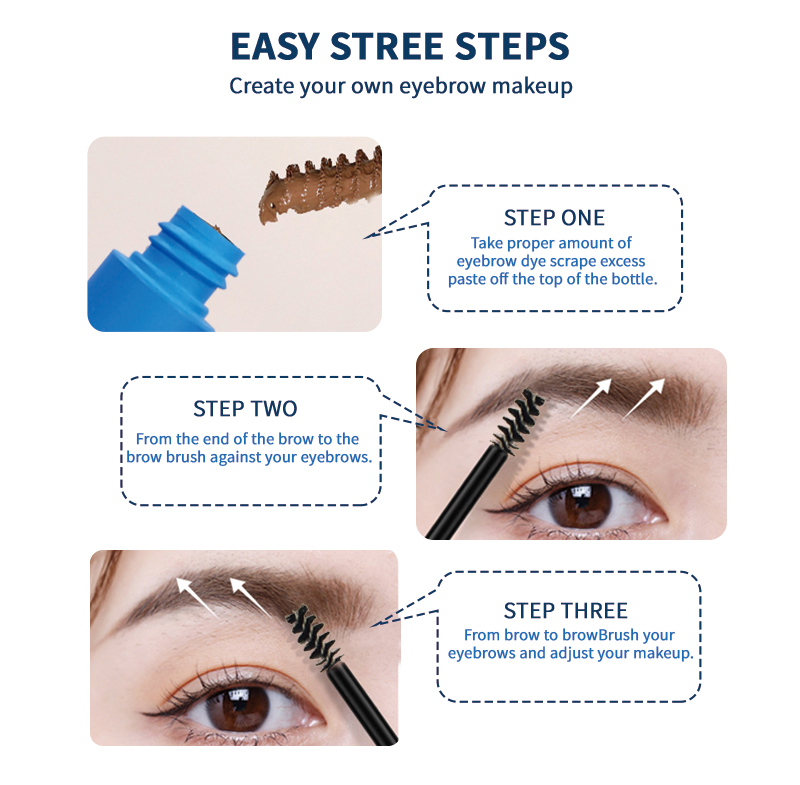 EASY STREE STEPS
Create your own eyebrow makeup

STEP ONE
Take proper amount of eyebrow dye scrape excess paste off the top of the bottle.

STEP TWO
From the end of the brow to the brow brush against your eyebrows.

STEP THREE
From brow to browBrush your eyebrows and adjust your makeup.