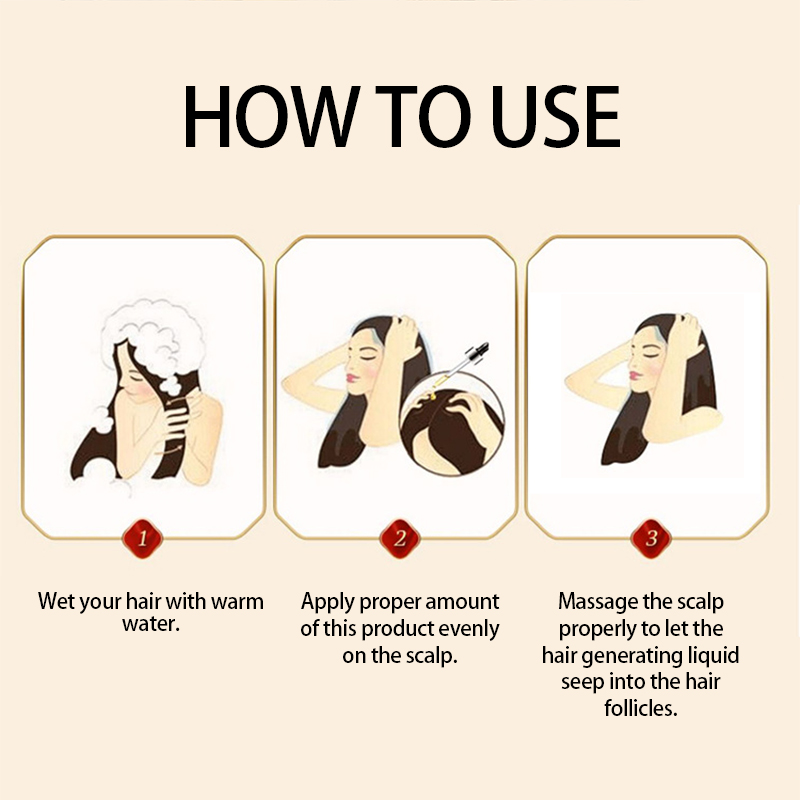 HOW TO USE

1

Wet your hair with warm water.

2

Apply proper amount of this product evenly on the scalp.

3

Massage the scalp properly to let the hair generating liquid seep into the hair follicles.