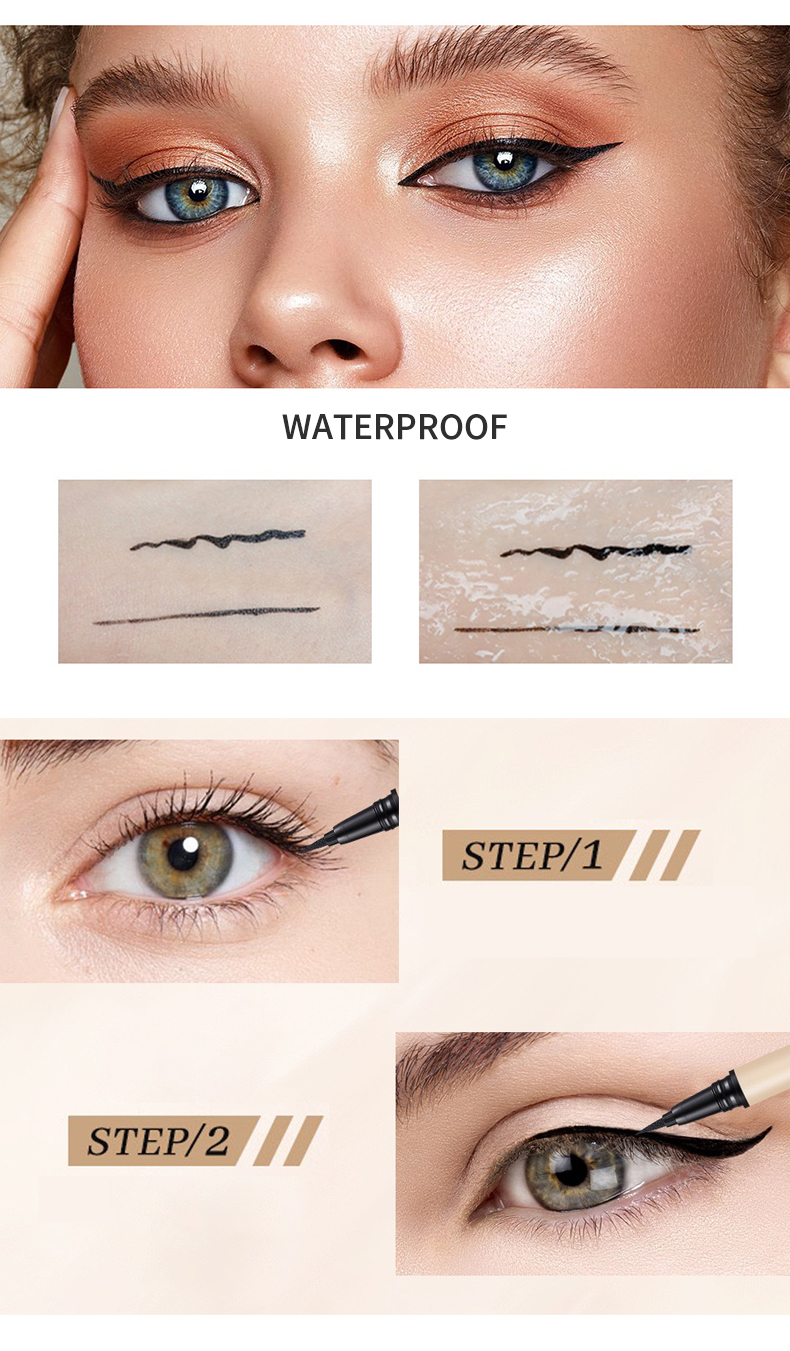 WATERPROOF

STEP/1

STEP/2