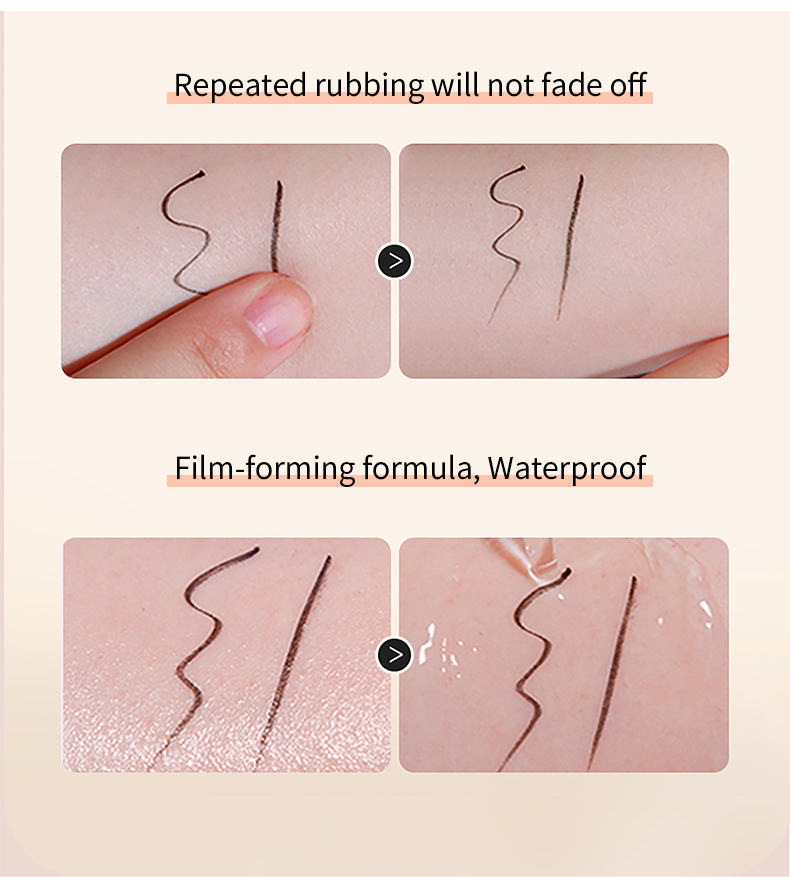 Repeated rubbing will not fade off

>

Film-forming formula, Waterproof

>