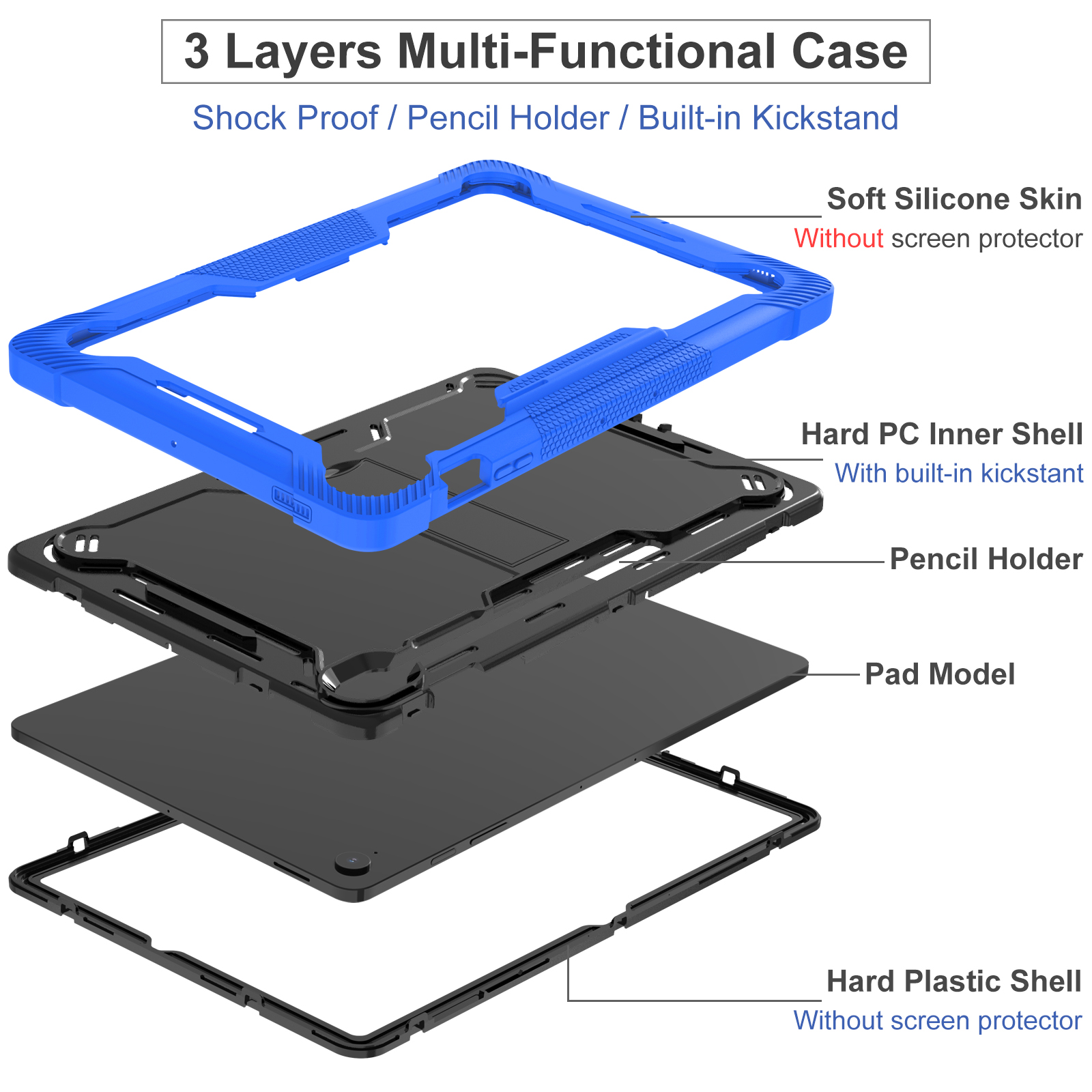 3 Layers Multi-Functional Case

Shock Proof / Pencil Holder / Built-in Kickstand

Soft Silicone Skin
Without screen protector

Hard PC Inner Shell
With built-in kickstant

Pencil Holder

Pad Model

Hard Plastic Shell
Without screen protector