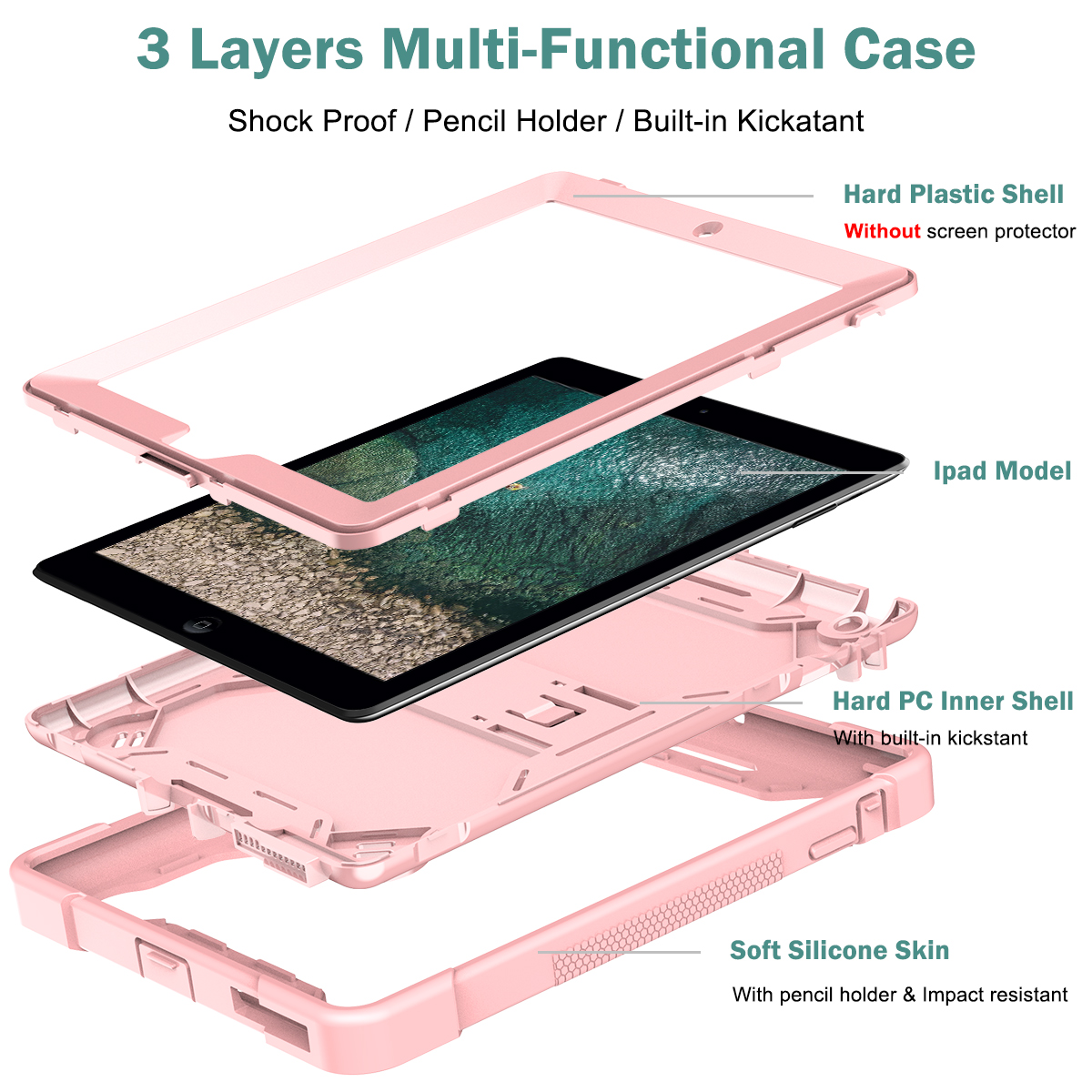 3 Layers Multi-Functional Case

Shock Proof / Pencil Holder / Built-in Kickatant

Hard Plastic Shell

Without screen protector

Ipad Model

Hard PC Inner Shell

With built-in kickstant

Soft Silicone Skin

With pencil holder & Impact resistant