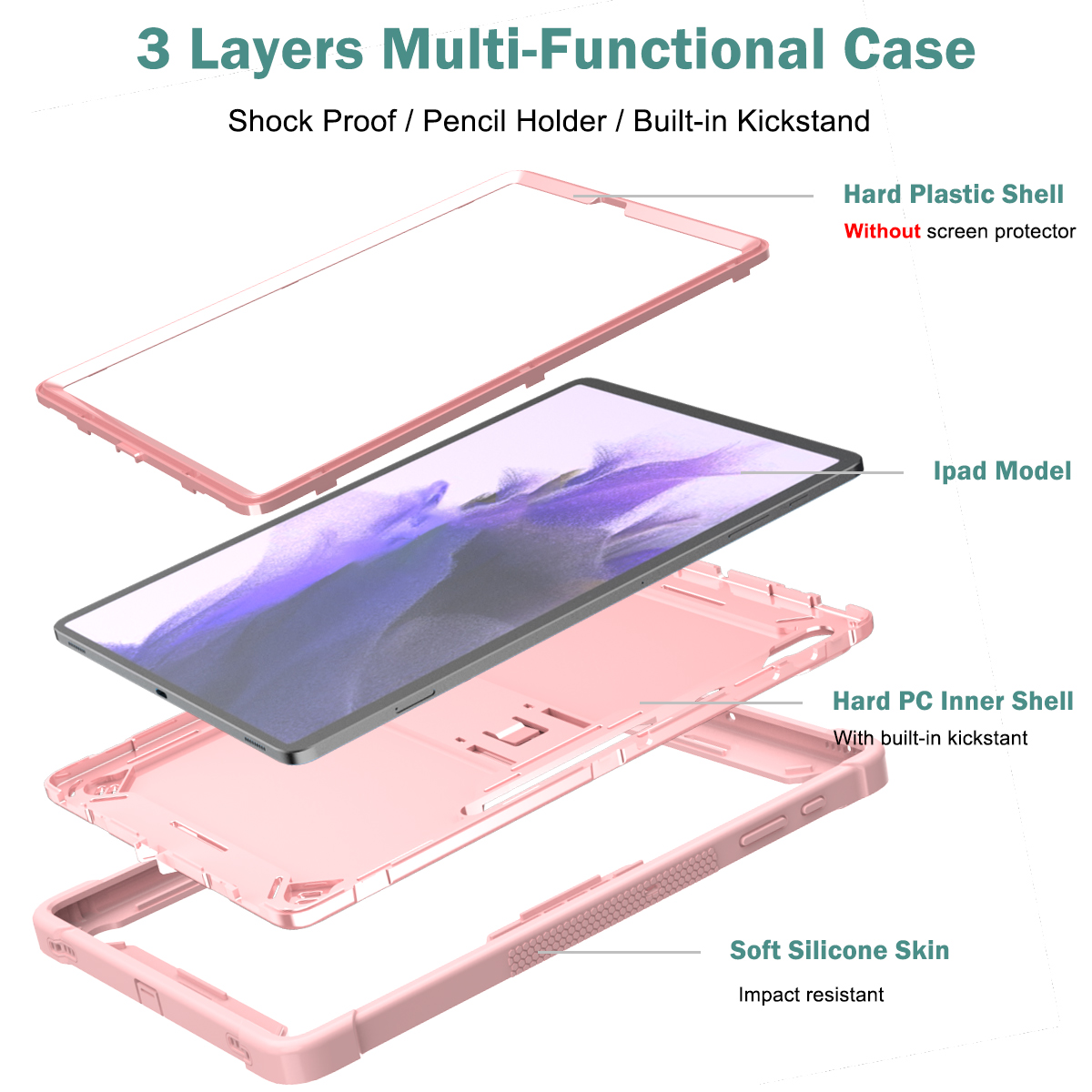 3 Layers Multi-Functional Case

Shock Proof / Pencil Holder / Built-in Kickstand

Hard Plastic Shell

Without screen protector

Ipad Model

Hard PC Inner Shell

With built-in kickstant

Soft Silicone Skin

Impact resistant