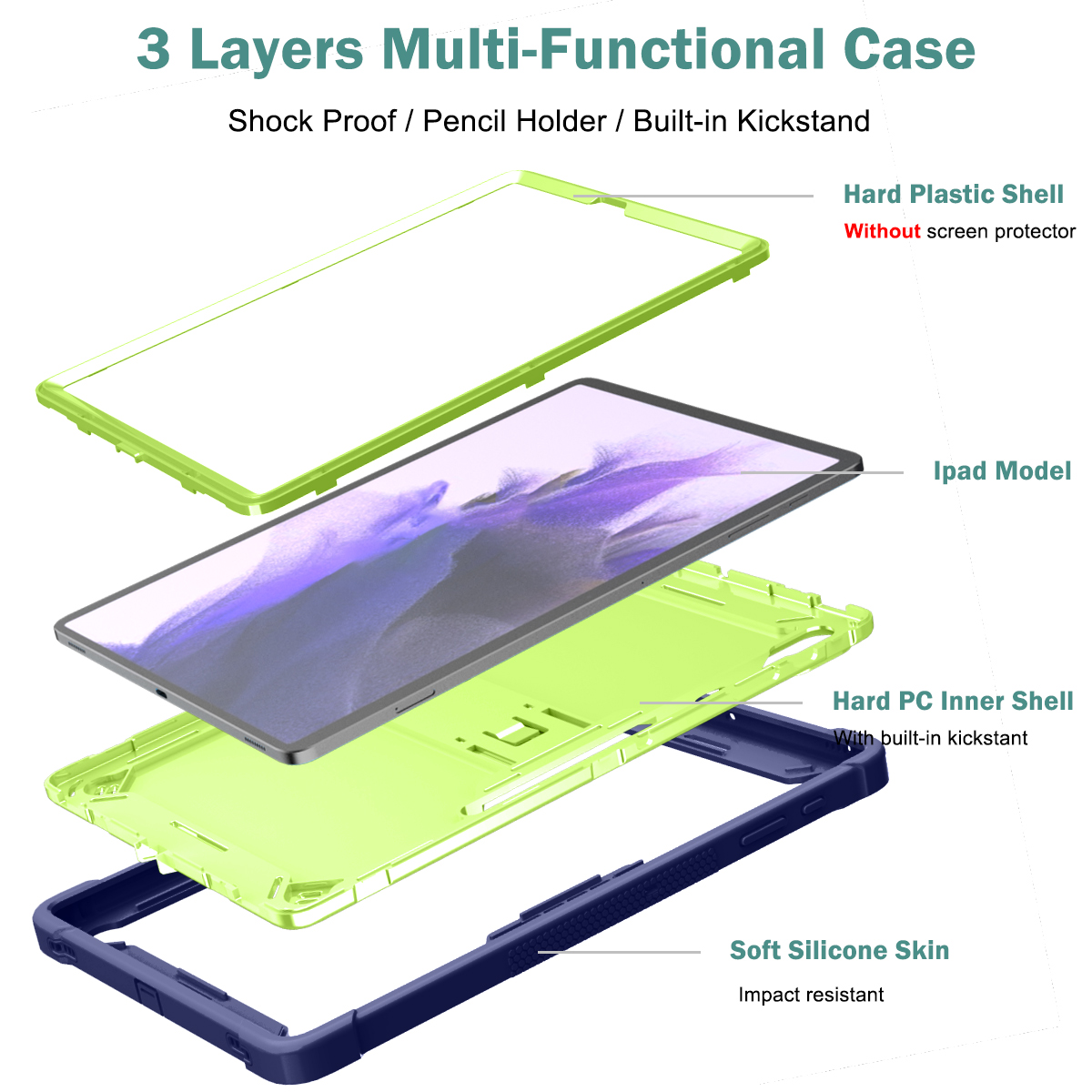 3 Layers Multi-Functional Case

Shock Proof / Pencil Holder / Built-in Kickstand

Hard Plastic Shell

Without screen protector

Ipad Model

Hard PC Inner Shell

With built-in kickstant

Soft Silicone Skin

Impact resistant