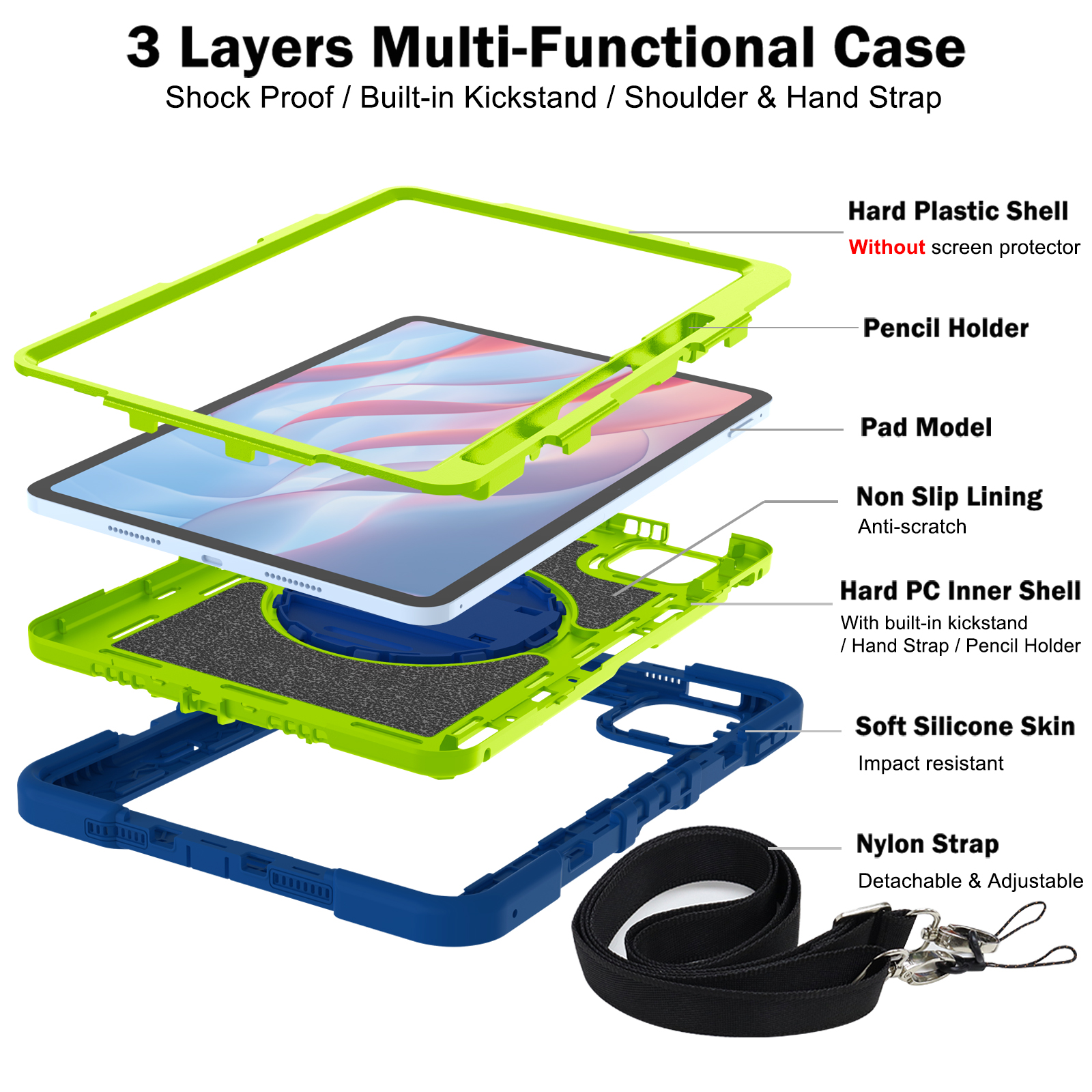 3 Layers Multi-Functional Case

Shock Proof / Built-in Kickstand / Shoulder & Hand Strap

Hard Plastic Shell

Without screen protector

Pencil Holder

Pad Model

Non Slip Lining

Anti-scratch

Hard PC Inner Shell

With built-in kickstand / Hand Strap / Pencil Holder

Soft Silicone Skin

Impact resistant

Nylon Strap

Detachable & Adjustable