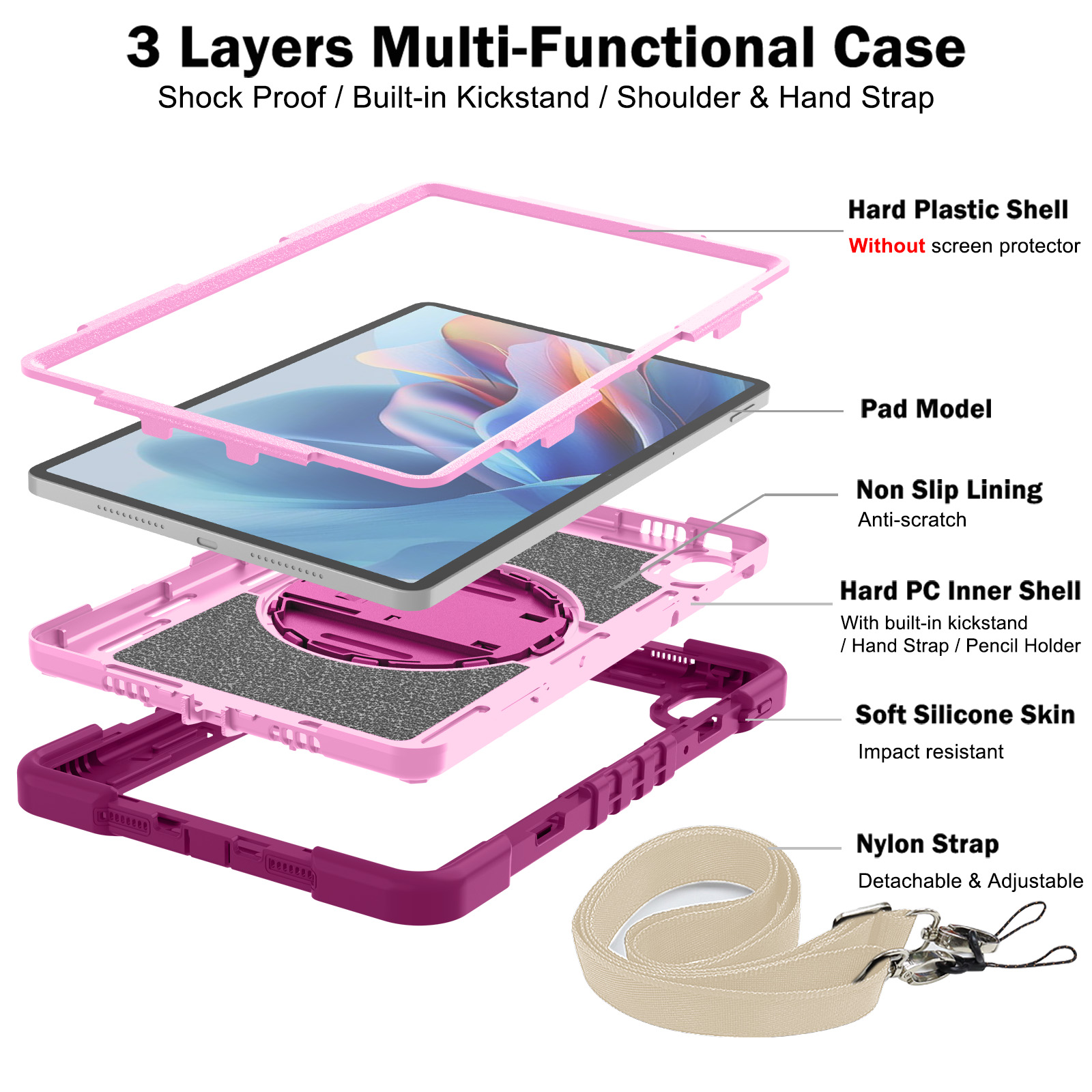 3 Layers Multi-Functional Case
Shock Proof / Built-in Kickstand / Shoulder & Hand Strap

Hard Plastic Shell
Without screen protector

Pad Model

Non Slip Lining
Anti-scratch

Hard PC Inner Shell
With built-in kickstand / Hand Strap / Pencil Holder

Soft Silicone Skin
Impact resistant

Nylon Strap
Detachable & Adjustable