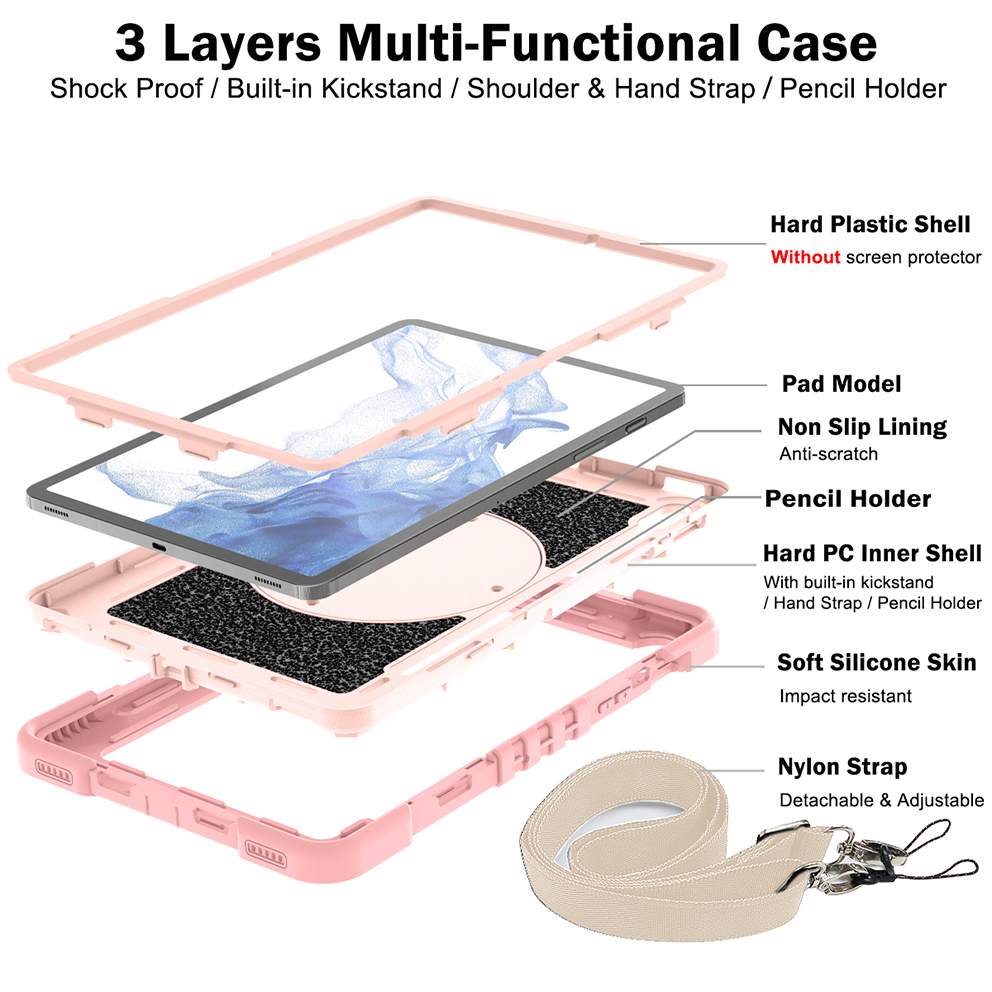 3 Layers Multi-Functional Case
Shock Proof / Built-in Kickstand / Shoulder & Hand Strap / Pencil Holder

Hard Plastic Shell
Without screen protector

Pad Model

Non Slip Lining
Anti-scratch

Pencil Holder

Hard PC Inner Shell
With built-in kickstand / Hand Strap / Pencil Holder

Soft Silicone Skin
Impact resistant

Nylon Strap
Detachable & Adjustable