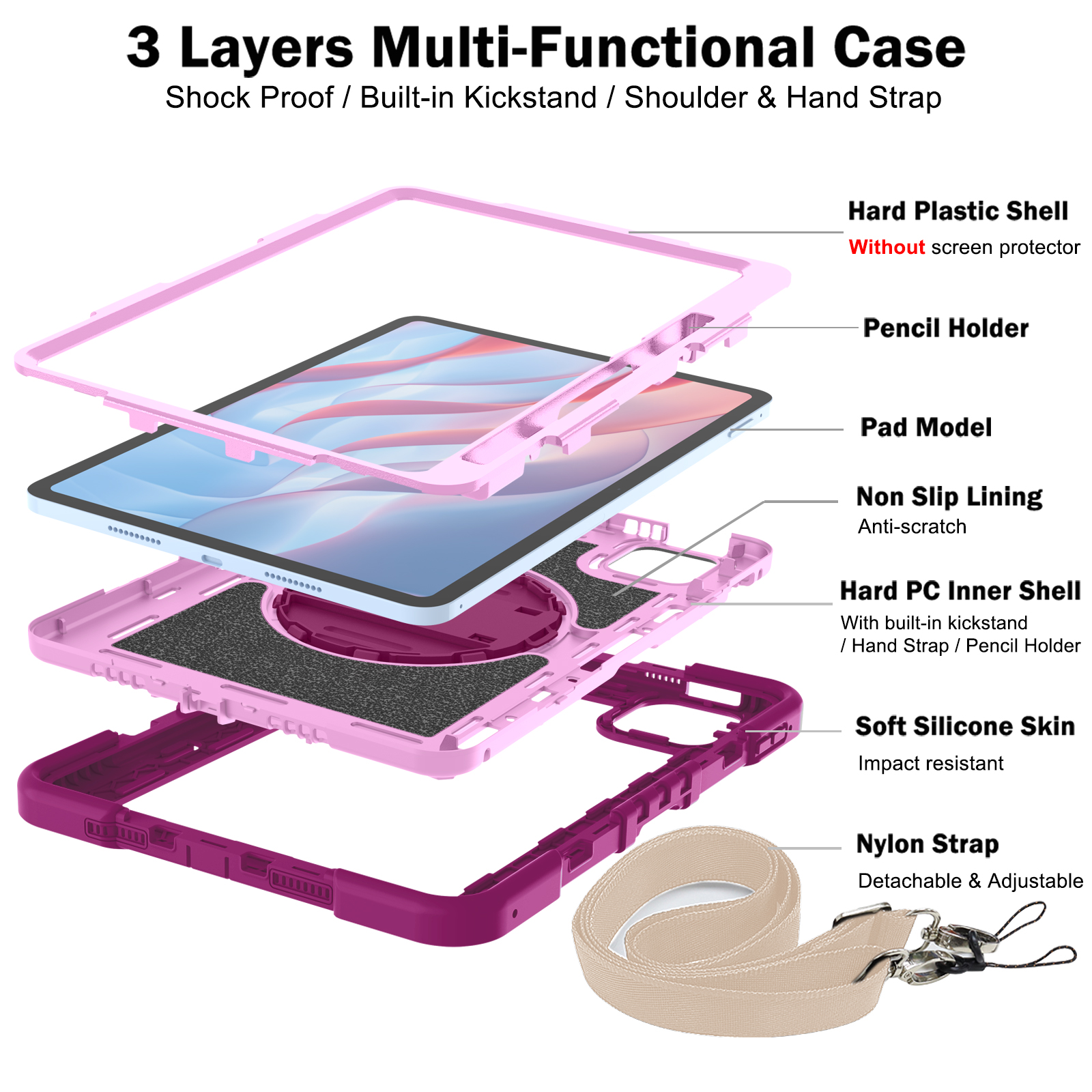 3 Layers Multi-Functional Case

Shock Proof / Built-in Kickstand / Shoulder & Hand Strap

Hard Plastic Shell

Without screen protector

Pencil Holder

Pad Model

Non Slip Lining

Anti-scratch

Hard PC Inner Shell

With built-in kickstand / Hand Strap / Pencil Holder

Soft Silicone Skin

Impact resistant

Nylon Strap

Detachable & Adjustable