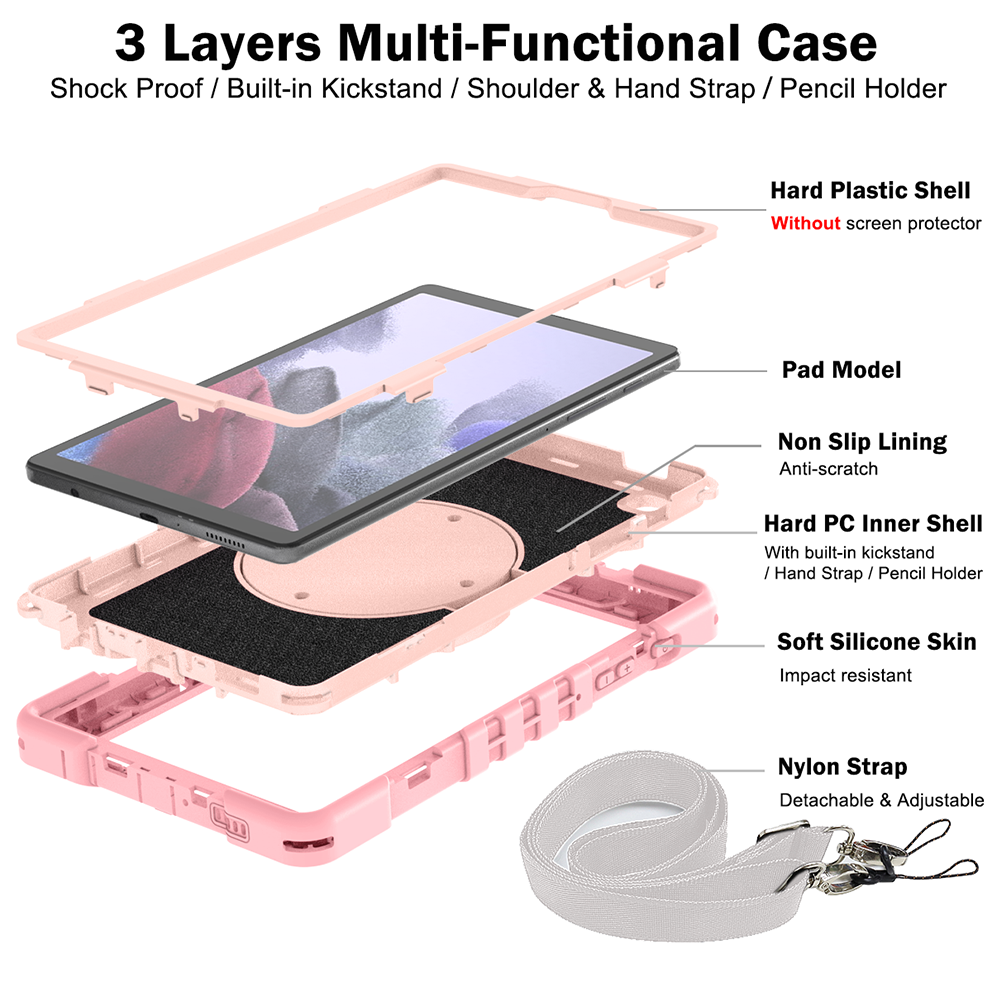 3 Layers Multi-Functional Case
Shock Proof / Built-in Kickstand / Shoulder & Hand Strap / Pencil Holder

Hard Plastic Shell
Without screen protector

Pad Model

Non Slip Lining
Anti-scratch

Hard PC Inner Shell
With built-in kickstand / Hand Strap / Pencil Holder

Soft Silicone Skin
Impact resistant

Nylon Strap
Detachable & Adjustable