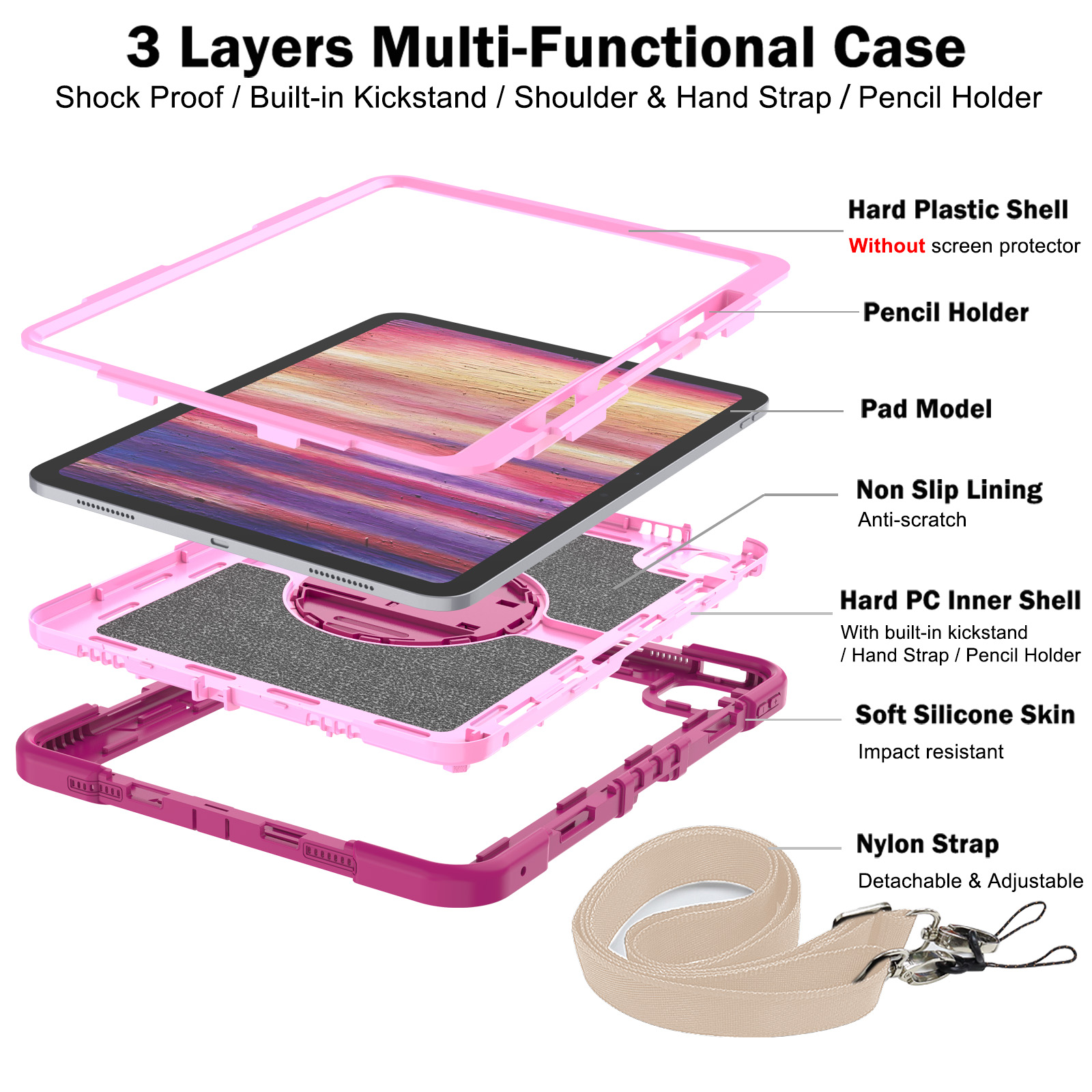 3 Layers Multi-Functional Case
Shock Proof / Built-in Kickstand / Shoulder & Hand Strap / Pencil Holder

Hard Plastic Shell
Without screen protector

Pencil Holder

Pad Model

Non Slip Lining
Anti-scratch

Hard PC Inner Shell
With built-in kickstand / Hand Strap / Pencil Holder

Soft Silicone Skin
Impact resistant

Nylon Strap
Detachable & Adjustable