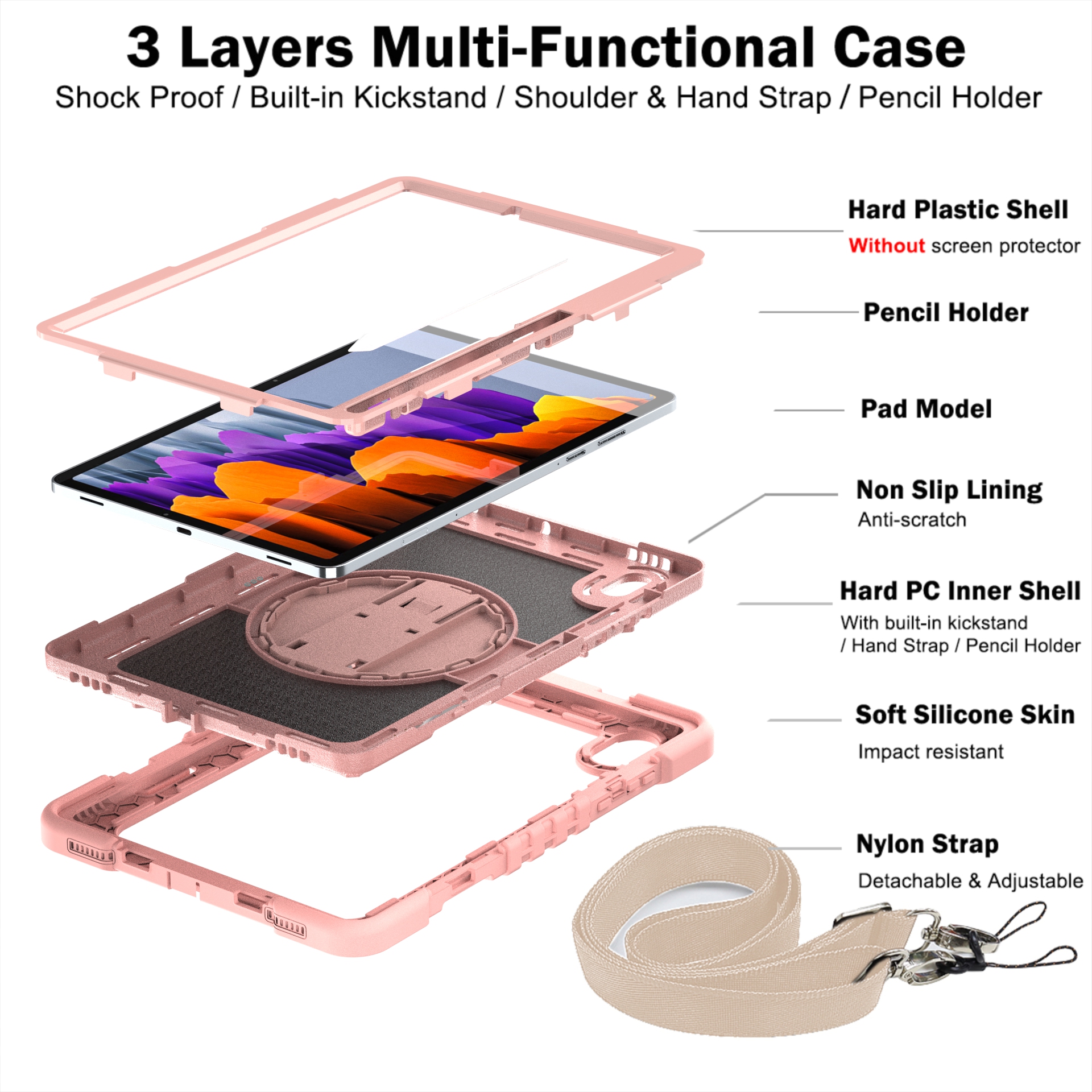 3 Layers Multi-Functional Case

Shock Proof / Built-in Kickstand / Shoulder & Hand Strap / Pencil Holder

Hard Plastic Shell

Without screen protector

Pencil Holder

Pad Model

Non Slip Lining

Anti-scratch

Hard PC Inner Shell

With built-in kickstand / Hand Strap / Pencil Holder

Soft Silicone Skin

Impact resistant

Nylon Strap

Detachable & Adjustable