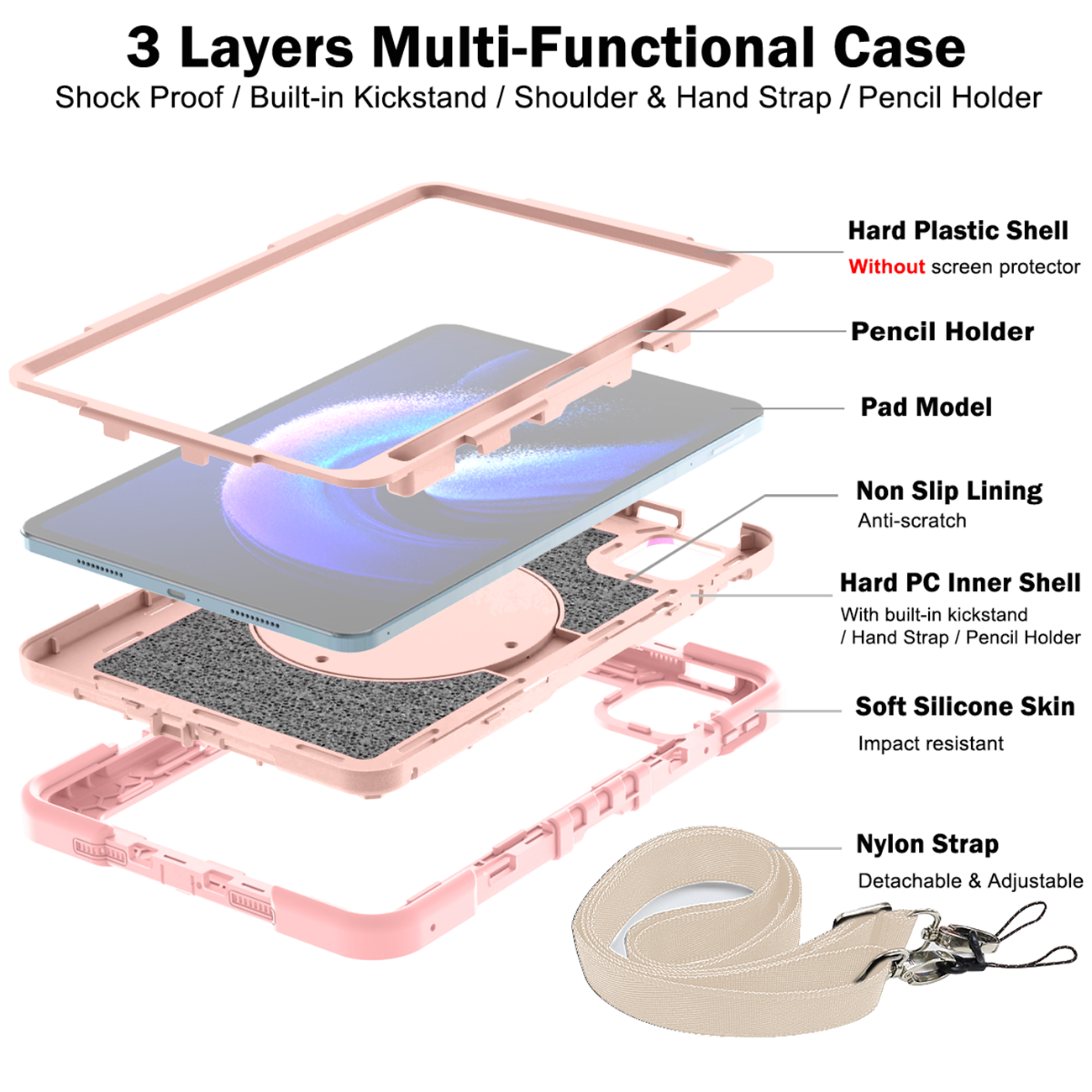 3 Layers Multi-Functional Case

Shock Proof / Built-in Kickstand / Shoulder & Hand Strap / Pencil Holder

Hard Plastic Shell
Without screen protector

Pencil Holder

Pad Model

Non Slip Lining
Anti-scratch

Hard PC Inner Shell
With built-in kickstand / Hand Strap / Pencil Holder

Soft Silicone Skin
Impact resistant

Nylon Strap
Detachable & Adjustable