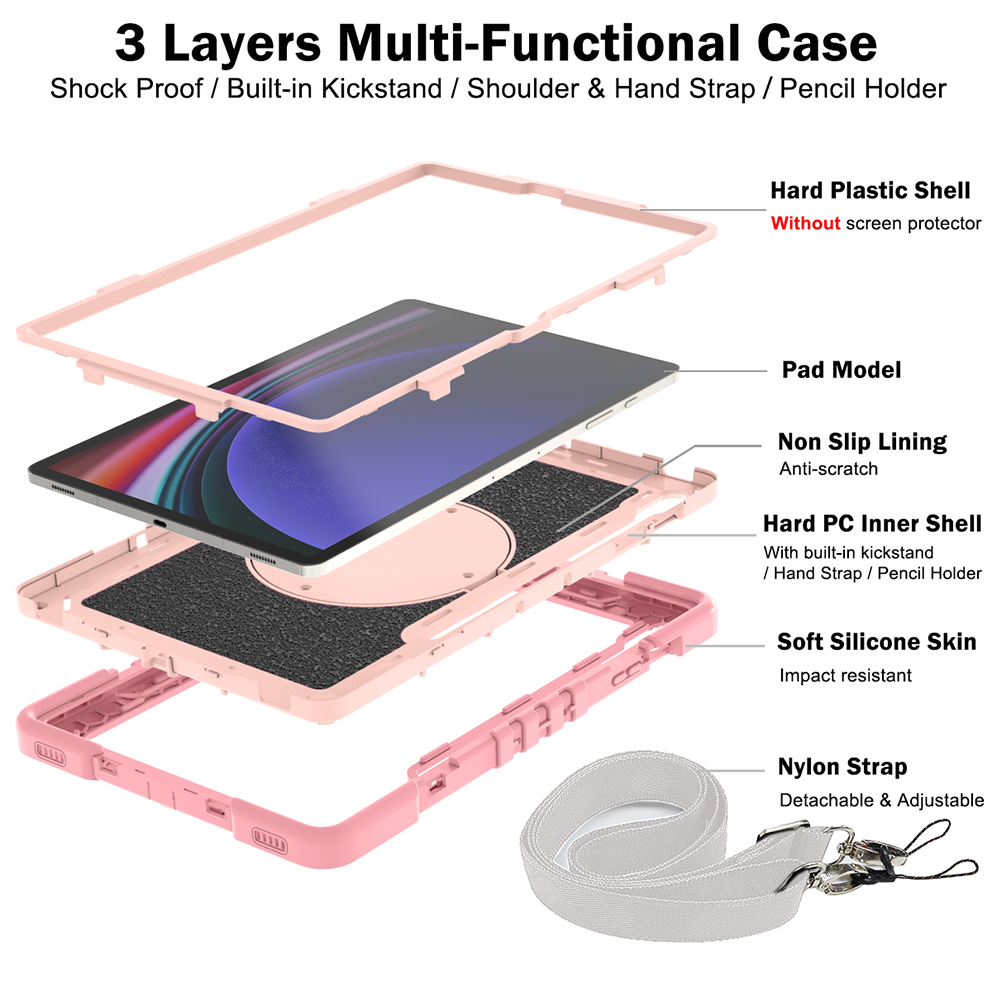 3 Layers Multi-Functional Case
Shock Proof / Built-in Kickstand / Shoulder & Hand Strap / Pencil Holder

Hard Plastic Shell
Without screen protector

Pad Model

Non Slip Lining
Anti-scratch

Hard PC Inner Shell
With built-in kickstand / Hand Strap / Pencil Holder

Soft Silicone Skin
Impact resistant

Nylon Strap
Detachable & Adjustable