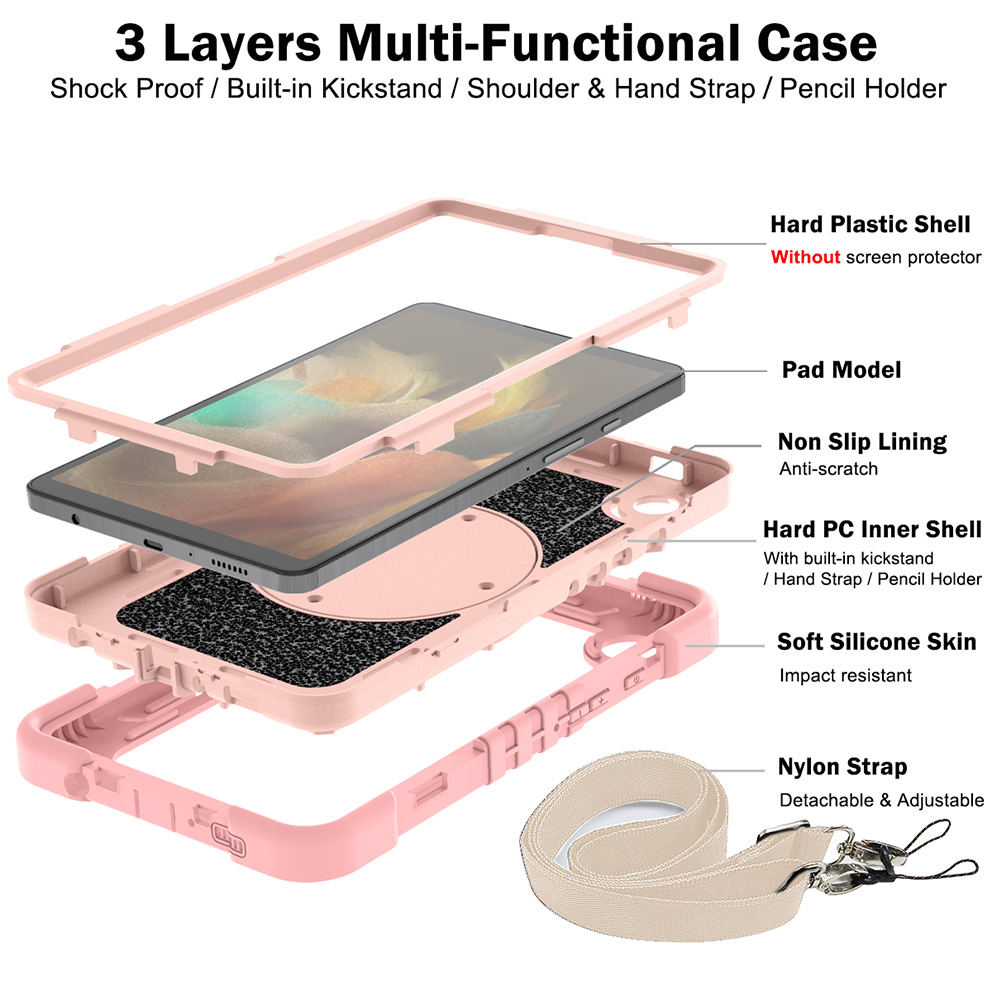 3 Layers Multi-Functional Case
Shock Proof / Built-in Kickstand / Shoulder & Hand Strap / Pencil Holder

Hard Plastic Shell
Without screen protector

Pad Model

Non Slip Lining
Anti-scratch

Hard PC Inner Shell
With built-in kickstand / Hand Strap / Pencil Holder

Soft Silicone Skin
Impact resistant

Nylon Strap
Detachable & Adjustable