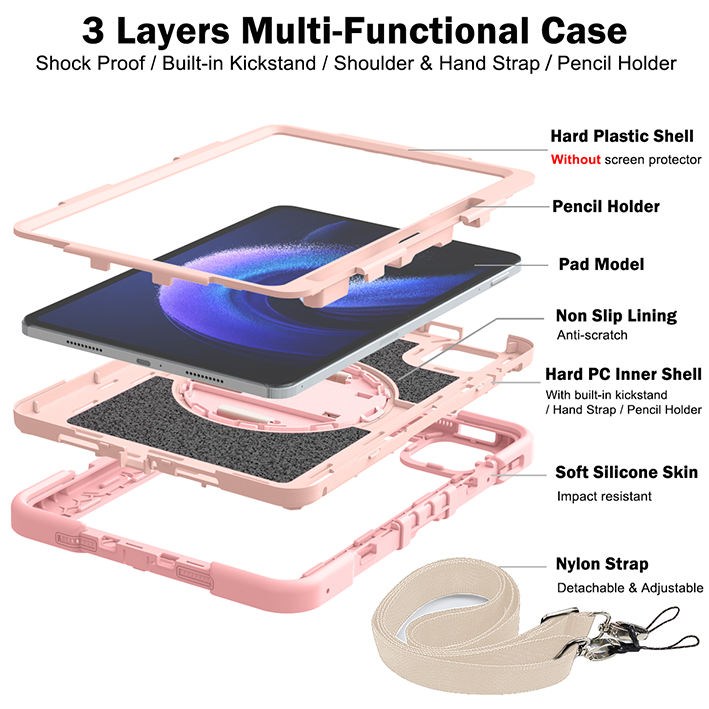 3 Layers Multi-Functional Case

Shock Proof / Built-in Kickstand / Shoulder & Hand Strap / Pencil Holder

Hard Plastic Shell

Without screen protector

Pencil Holder

Pad Model

Non Slip Lining

Anti-scratch

Hard PC Inner Shell

With built-in kickstand / Hand Strap / Pencil Holder

Soft Silicone Skin

Impact resistant

Nylon Strap

Detachable & Adjustable