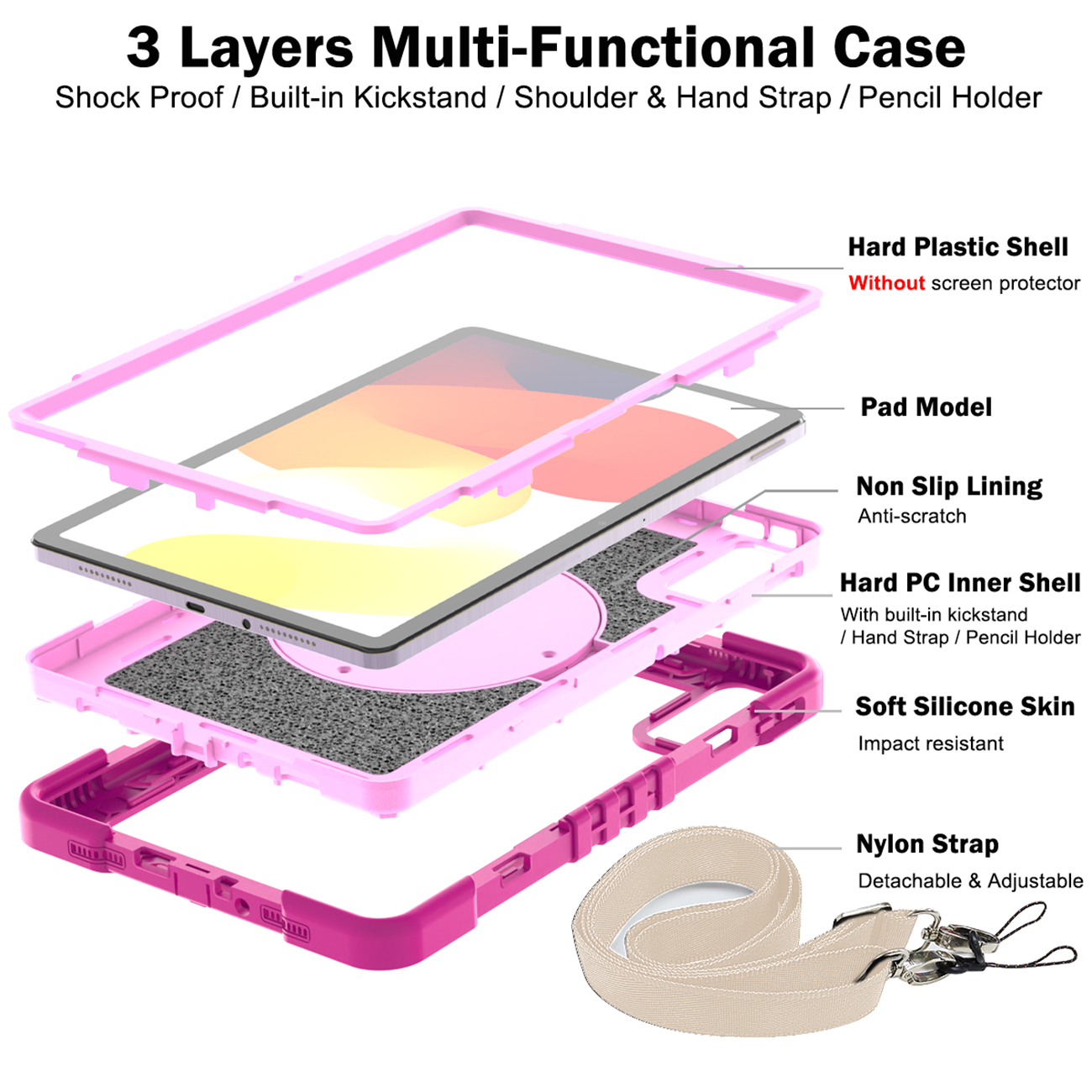 3 Layers Multi-Functional Case
Shock Proof / Built-in Kickstand / Shoulder & Hand Strap / Pencil Holder

Hard Plastic Shell
Without screen protector

Pad Model

Non Slip Lining
Anti-scratch

Hard PC Inner Shell
With built-in kickstand / Hand Strap / Pencil Holder

Soft Silicone Skin
Impact resistant

Nylon Strap
Detachable & Adjustable