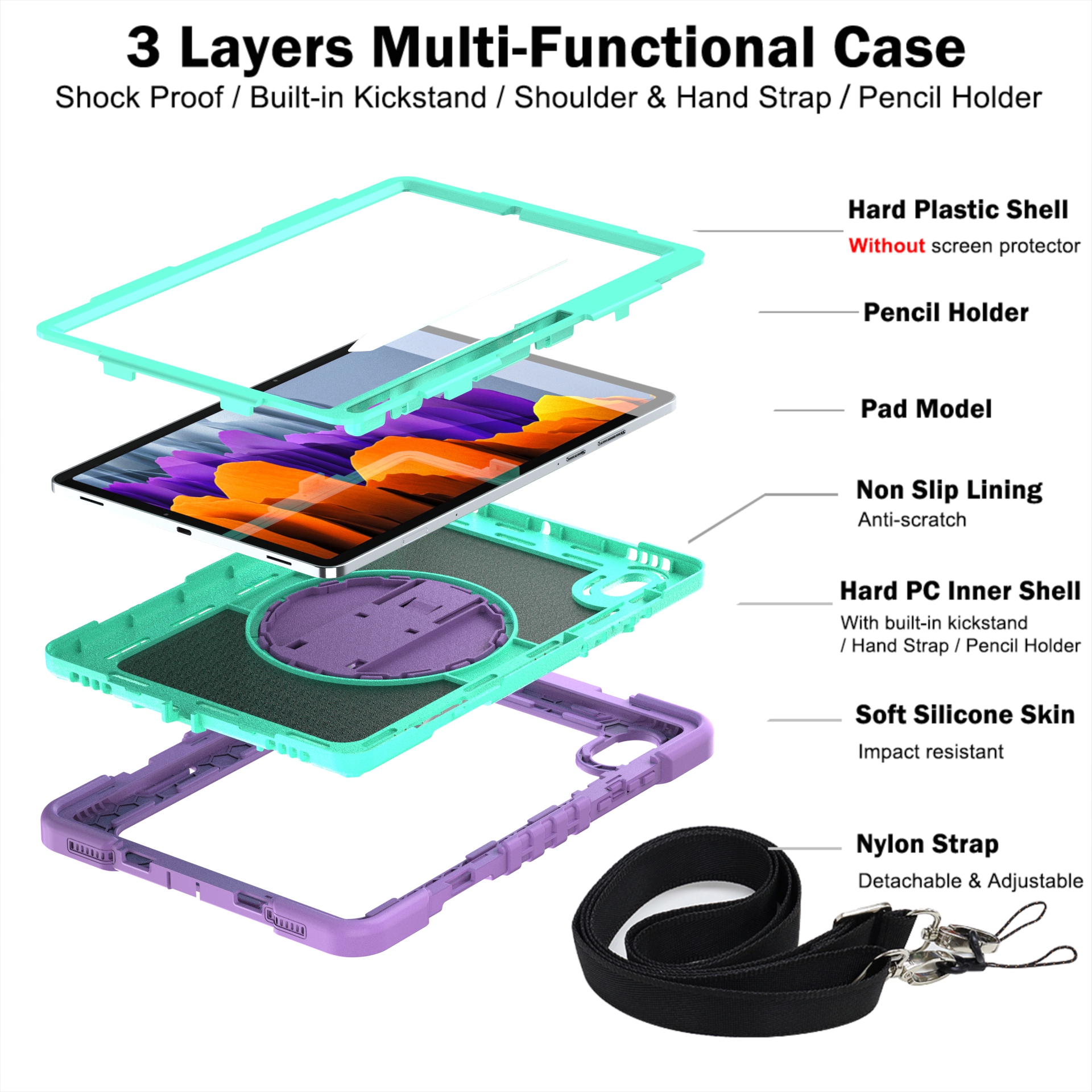 3 Layers Multi-Functional Case
Shock Proof / Built-in Kickstand / Shoulder & Hand Strap / Pencil Holder

Hard Plastic Shell
Without screen protector

Pencil Holder

Pad Model

Non Slip Lining
Anti-scratch

Hard PC Inner Shell
With built-in kickstand / Hand Strap / Pencil Holder

Soft Silicone Skin
Impact resistant

Nylon Strap
Detachable & Adjustable