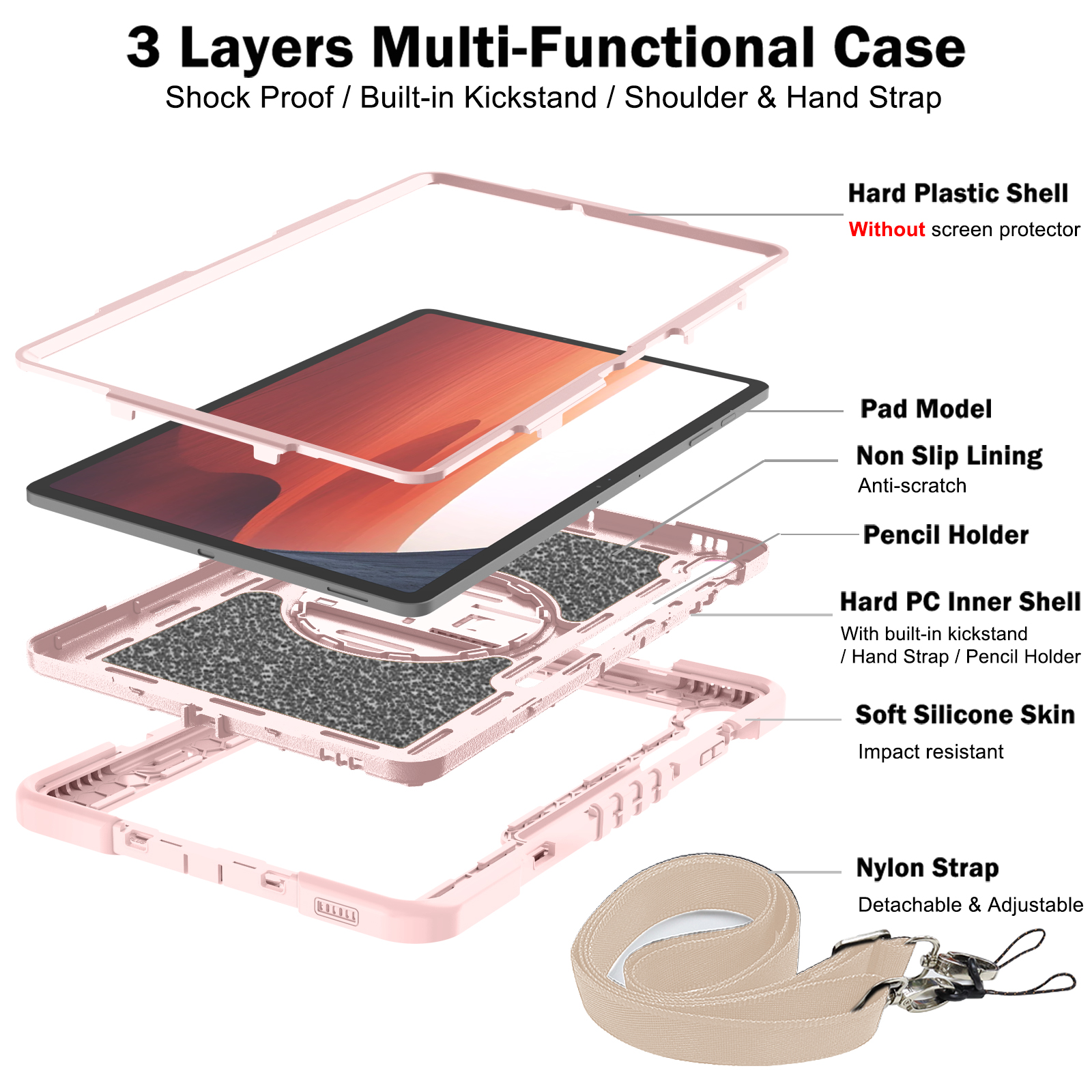 3 Layers Multi-Functional Case
Shock Proof / Built-in Kickstand / Shoulder & Hand Strap

Hard Plastic Shell
Without screen protector

Pad Model

Non Slip Lining
Anti-scratch

Pencil Holder

Hard PC Inner Shell
With built-in kickstand / Hand Strap / Pencil Holder

Soft Silicone Skin
Impact resistant

Nylon Strap
Detachable & Adjustable