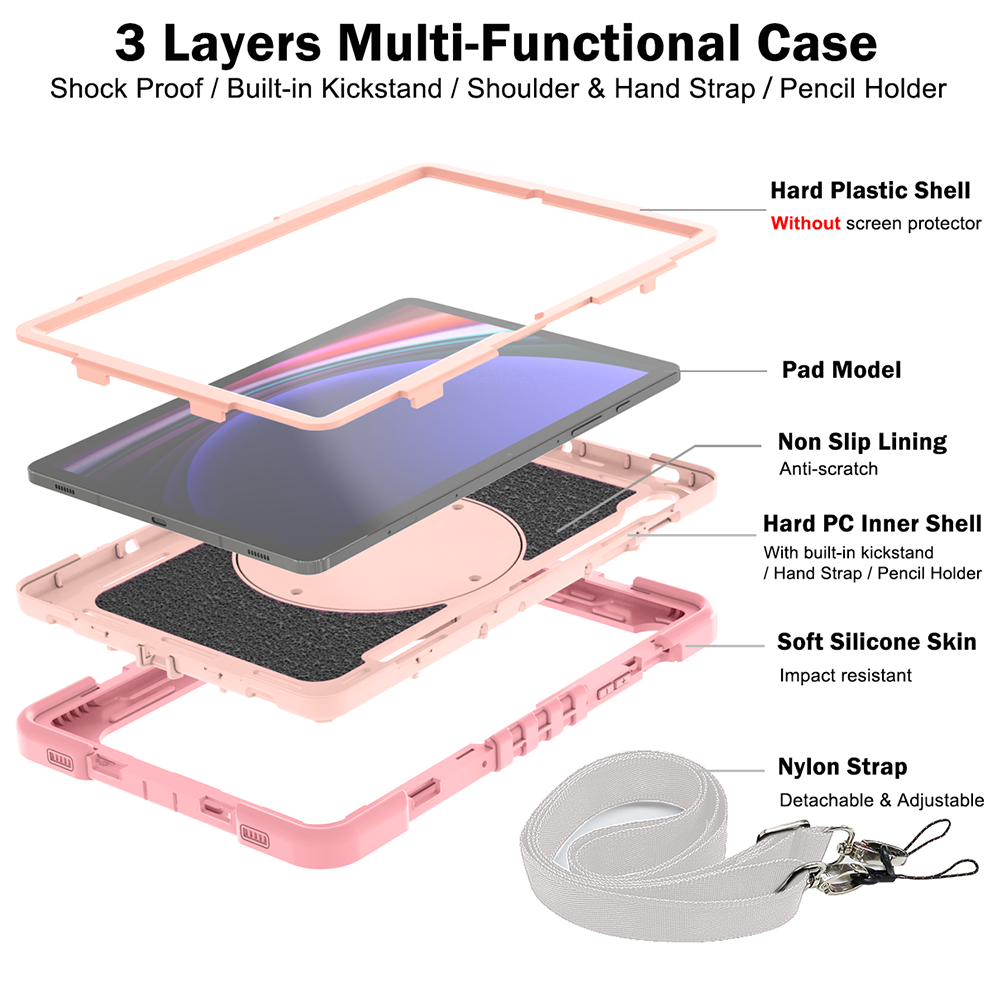 3 Layers Multi-Functional Case

Shock Proof / Built-in Kickstand / Shoulder & Hand Strap / Pencil Holder

Hard Plastic Shell

Without screen protector

Pad Model

Non Slip Lining

Anti-scratch

Hard PC Inner Shell

With built-in kickstand / Hand Strap / Pencil Holder

Soft Silicone Skin

Impact resistant

Nylon Strap

Detachable & Adjustable