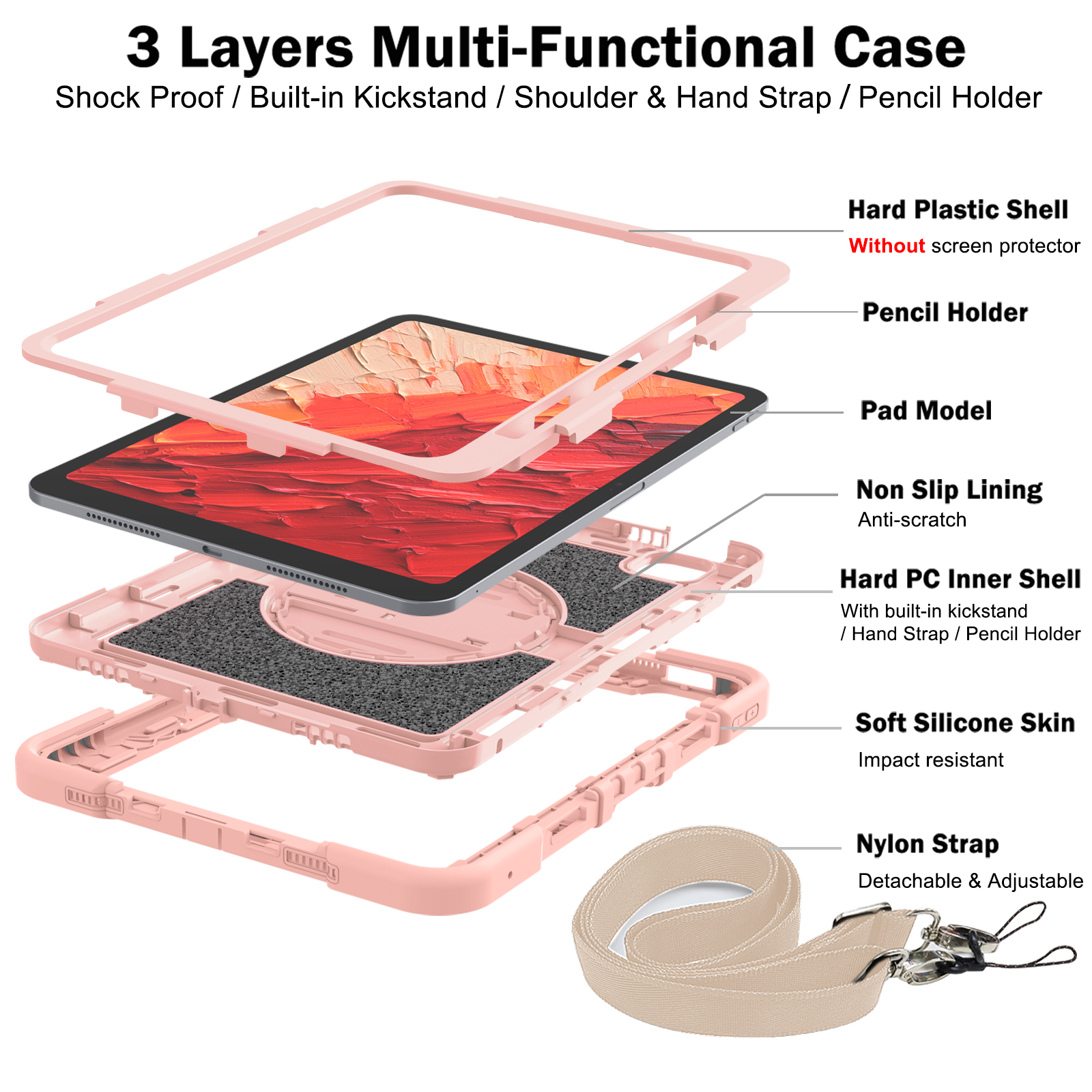 3 Layers Multi-Functional Case

Shock Proof / Built-in Kickstand / Shoulder & Hand Strap / Pencil Holder

Hard Plastic Shell

Without screen protector

Pencil Holder

Pad Model

Non Slip Lining

Anti-scratch

Hard PC Inner Shell

With built-in kickstand / Hand Strap / Pencil Holder

Soft Silicone Skin

Impact resistant

Nylon Strap

Detachable & Adjustable