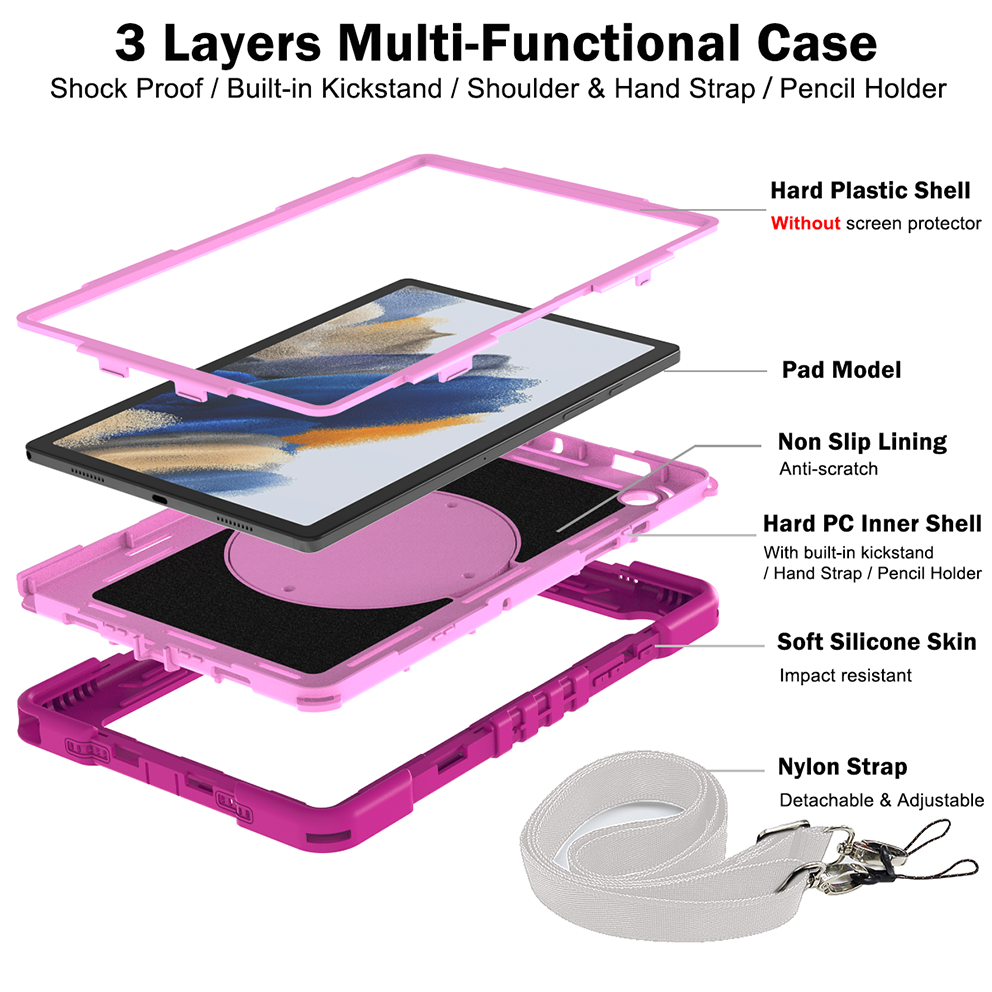 3 Layers Multi-Functional Case
Shock Proof / Built-in Kickstand / Shoulder & Hand Strap / Pencil Holder

Hard Plastic Shell
Without screen protector

Pad Model

Non Slip Lining
Anti-scratch

Hard PC Inner Shell
With built-in kickstand / Hand Strap / Pencil Holder

Soft Silicone Skin
Impact resistant

Nylon Strap
Detachable & Adjustable