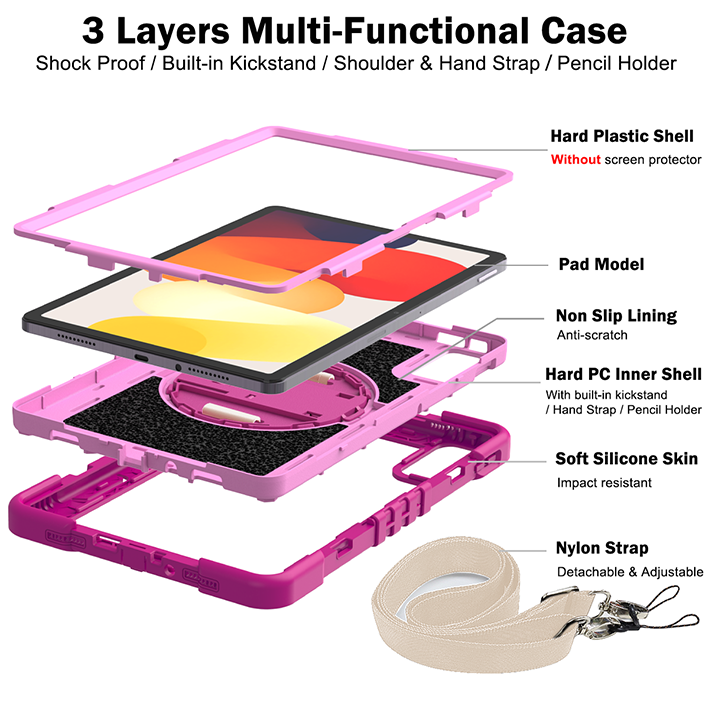 3 Layers Multi-Functional Case
Shock Proof / Built-in Kickstand / Shoulder & Hand Strap / Pencil Holder

Hard Plastic Shell
Without screen protector

Pad Model

Non Slip Lining
Anti-scratch

Hard PC Inner Shell
With built-in kickstand / Hand Strap / Pencil Holder

Soft Silicone Skin
Impact resistant

Nylon Strap
Detachable & Adjustable