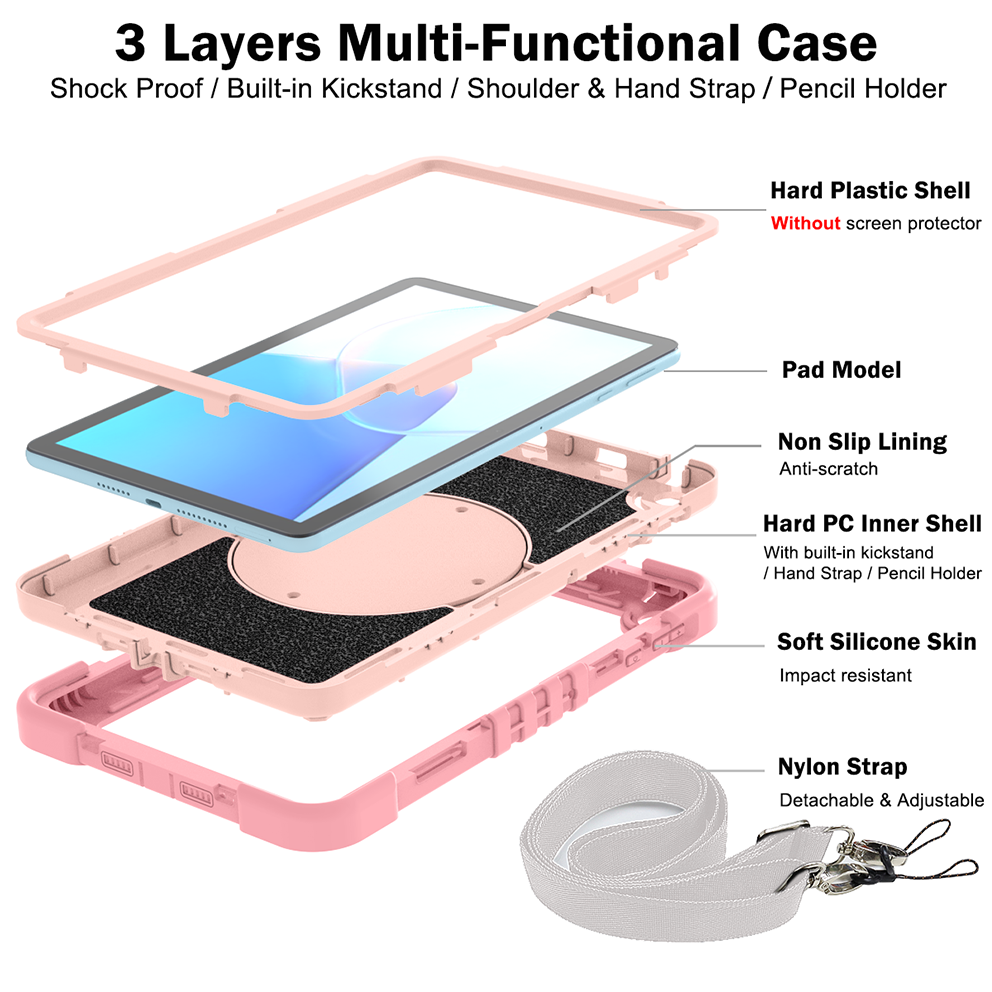 3 Layers Multi-Functional Case
Shock Proof / Built-in Kickstand / Shoulder & Hand Strap / Pencil Holder

Hard Plastic Shell
Without screen protector

Pad Model

Non Slip Lining
Anti-scratch

Hard PC Inner Shell
With built-in kickstand / Hand Strap / Pencil Holder

Soft Silicone Skin
Impact resistant

Nylon Strap
Detachable & Adjustable