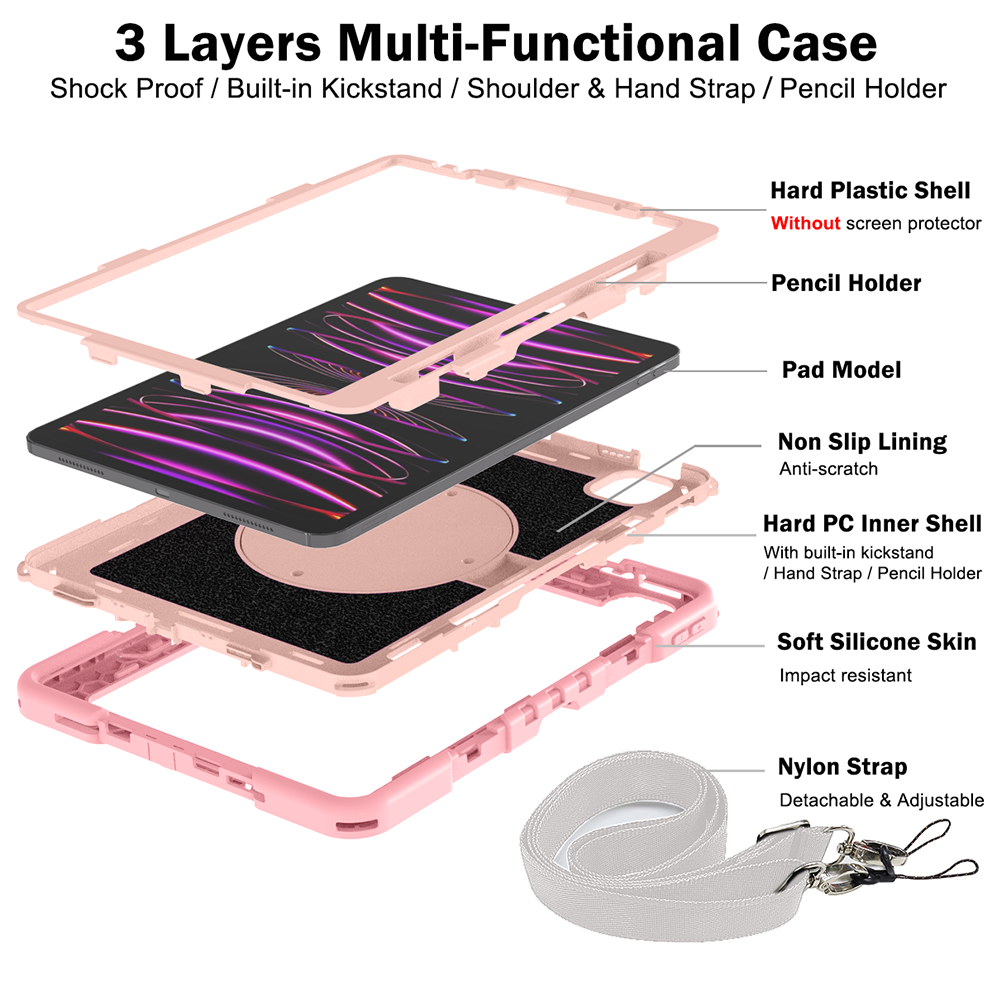 3 Layers Multi-Functional Case
Shock Proof / Built-in Kickstand / Shoulder & Hand Strap / Pencil Holder

Hard Plastic Shell
Without screen protector

Pencil Holder

Pad Model

Non Slip Lining
Anti-scratch

Hard PC Inner Shell
With built-in kickstand / Hand Strap / Pencil Holder

Soft Silicone Skin
Impact resistant

Nylon Strap
Detachable & Adjustable