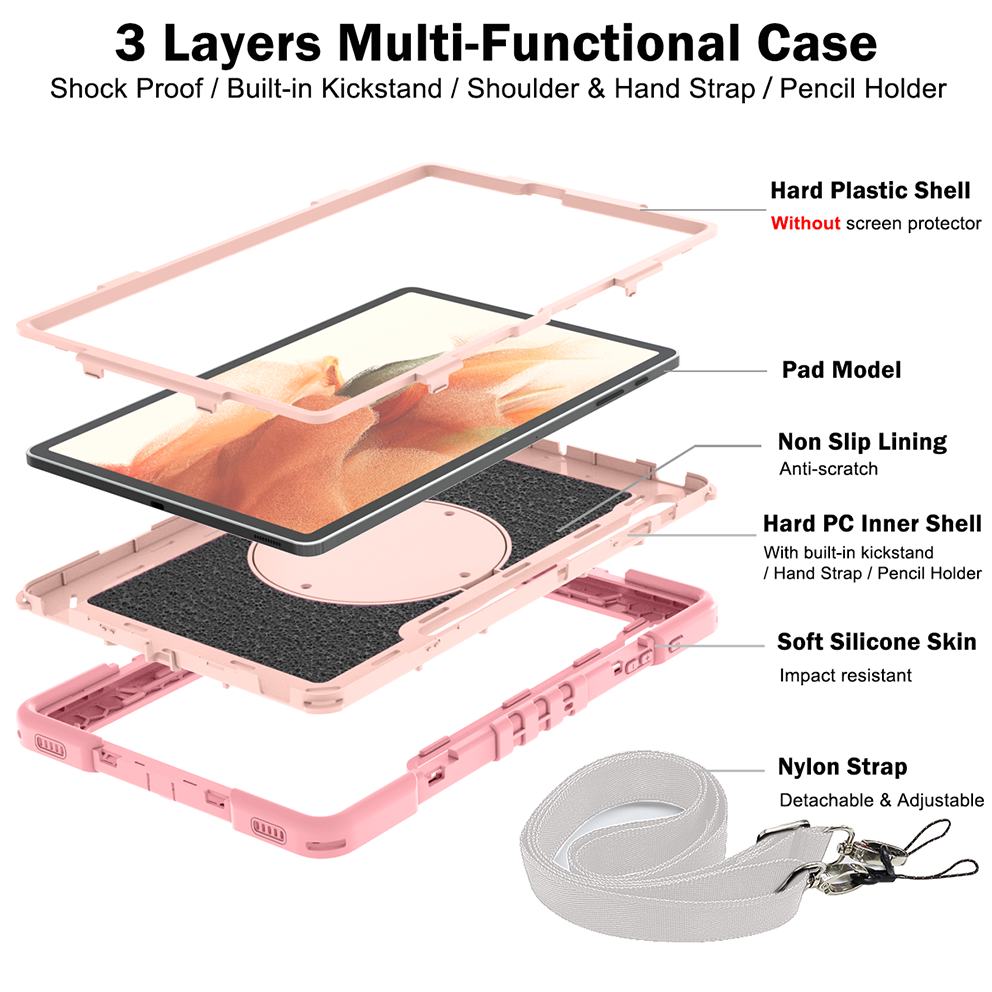 3 Layers Multi-Functional Case
Shock Proof / Built-in Kickstand / Shoulder & Hand Strap / Pencil Holder

Hard Plastic Shell
Without screen protector

Pad Model

Non Slip Lining
Anti-scratch

Hard PC Inner Shell
With built-in kickstand / Hand Strap / Pencil Holder

Soft Silicone Skin
Impact resistant

Nylon Strap
Detachable & Adjustable