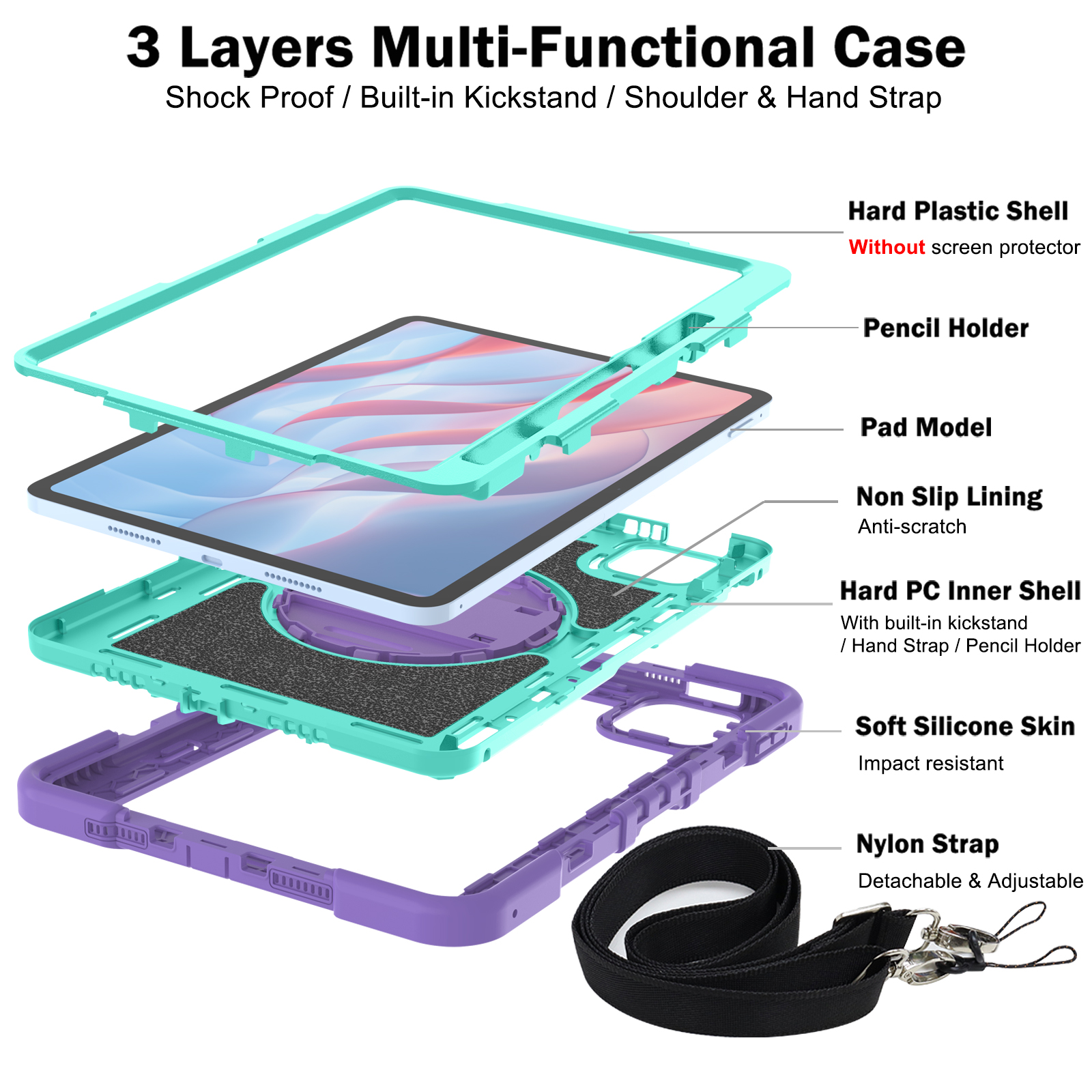 3 Layers Multi-Functional Case

Shock Proof / Built-in Kickstand / Shoulder & Hand Strap

Hard Plastic Shell

Without screen protector

Pencil Holder

Pad Model

Non Slip Lining

Anti-scratch

Hard PC Inner Shell

With built-in kickstand / Hand Strap / Pencil Holder

Soft Silicone Skin

Impact resistant

Nylon Strap

Detachable & Adjustable