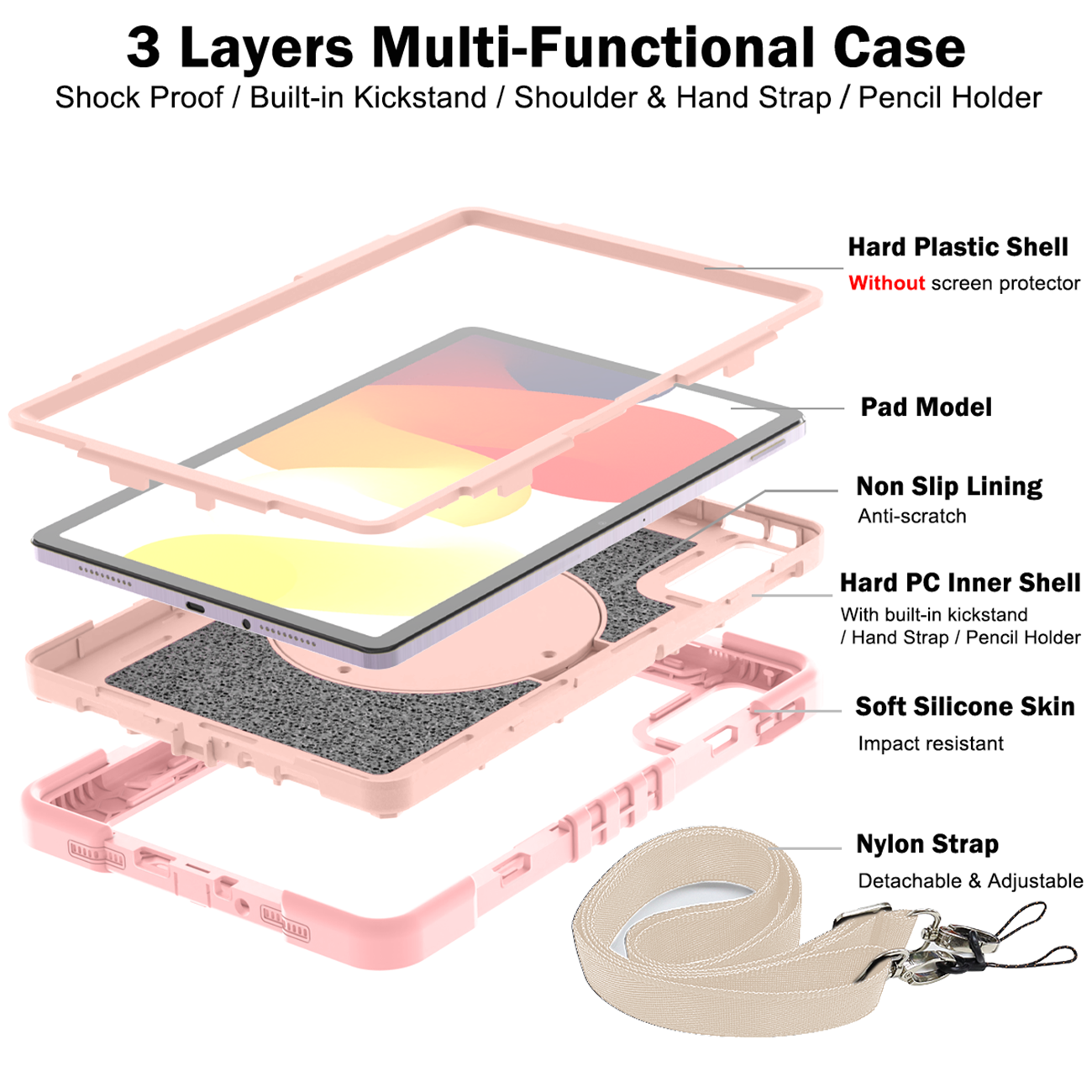 3 Layers Multi-Functional Case
Shock Proof / Built-in Kickstand / Shoulder & Hand Strap / Pencil Holder

Hard Plastic Shell
Without screen protector

Pad Model

Non Slip Lining
Anti-scratch

Hard PC Inner Shell
With built-in kickstand / Hand Strap / Pencil Holder

Soft Silicone Skin
Impact resistant

Nylon Strap
Detachable & Adjustable