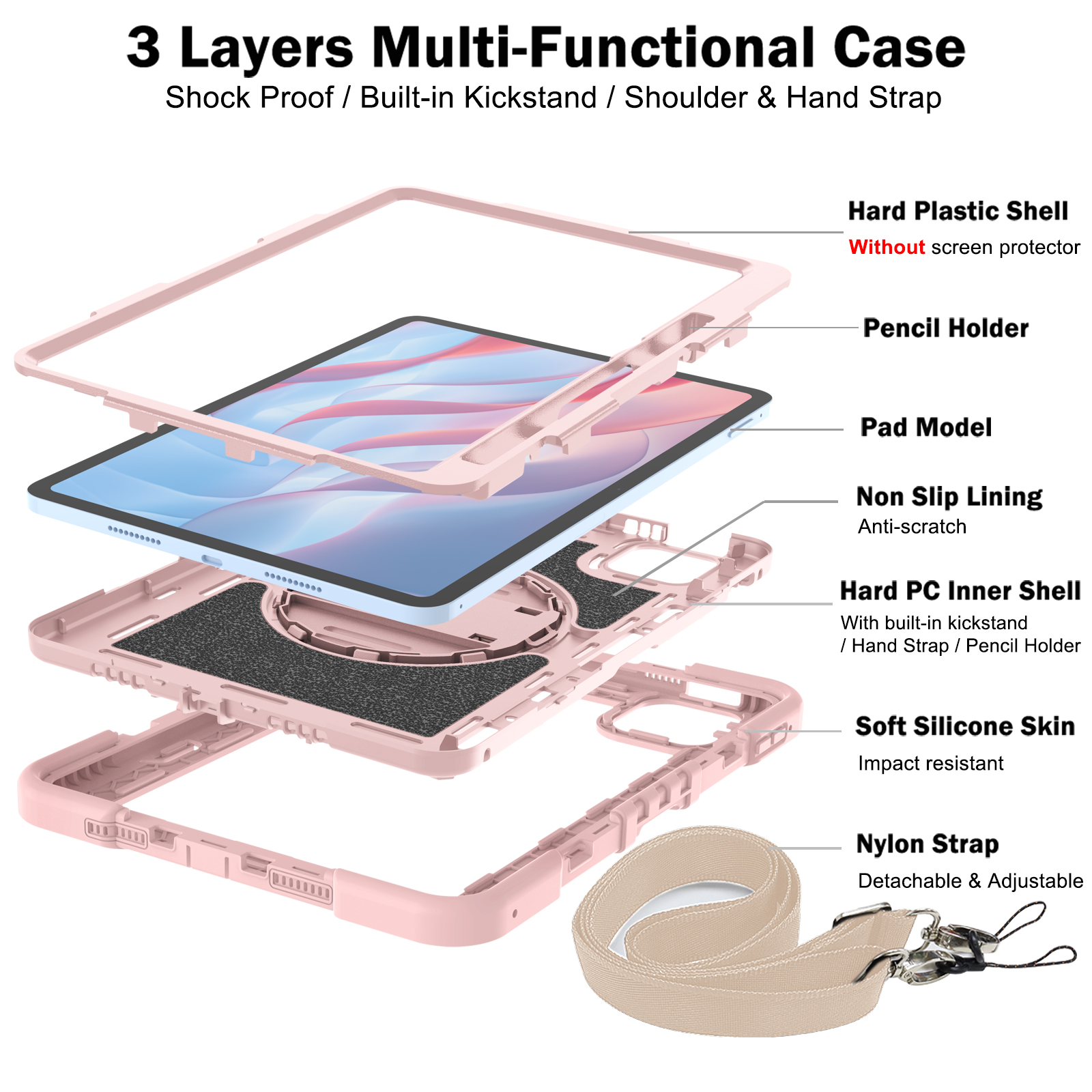 3 Layers Multi-Functional Case
Shock Proof / Built-in Kickstand / Shoulder & Hand Strap

Hard Plastic Shell
Without screen protector

Pencil Holder

Pad Model

Non Slip Lining
Anti-scratch

Hard PC Inner Shell
With built-in kickstand / Hand Strap / Pencil Holder

Soft Silicone Skin
Impact resistant

Nylon Strap
Detachable & Adjustable