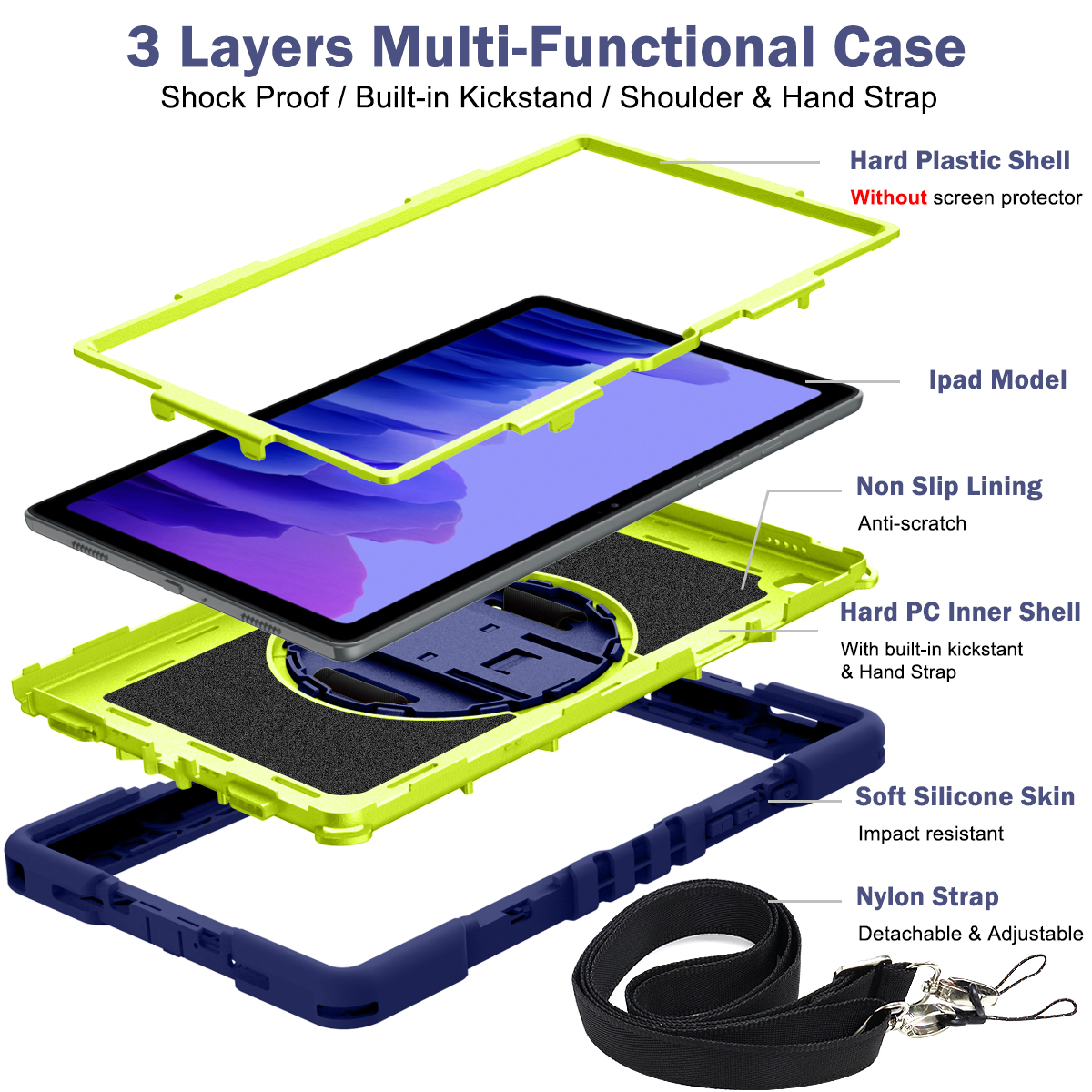 3 Layers Multi-Functional Case
Shock Proof / Built-in Kickstand / Shoulder & Hand Strap

Hard Plastic Shell
Without screen protector

Ipad Model

Non Slip Lining
Anti-scratch

Hard PC Inner Shell
With built-in kickstant & Hand Strap

Soft Silicone Skin
Impact resistant

Nylon Strap
Detachable & Adjustable